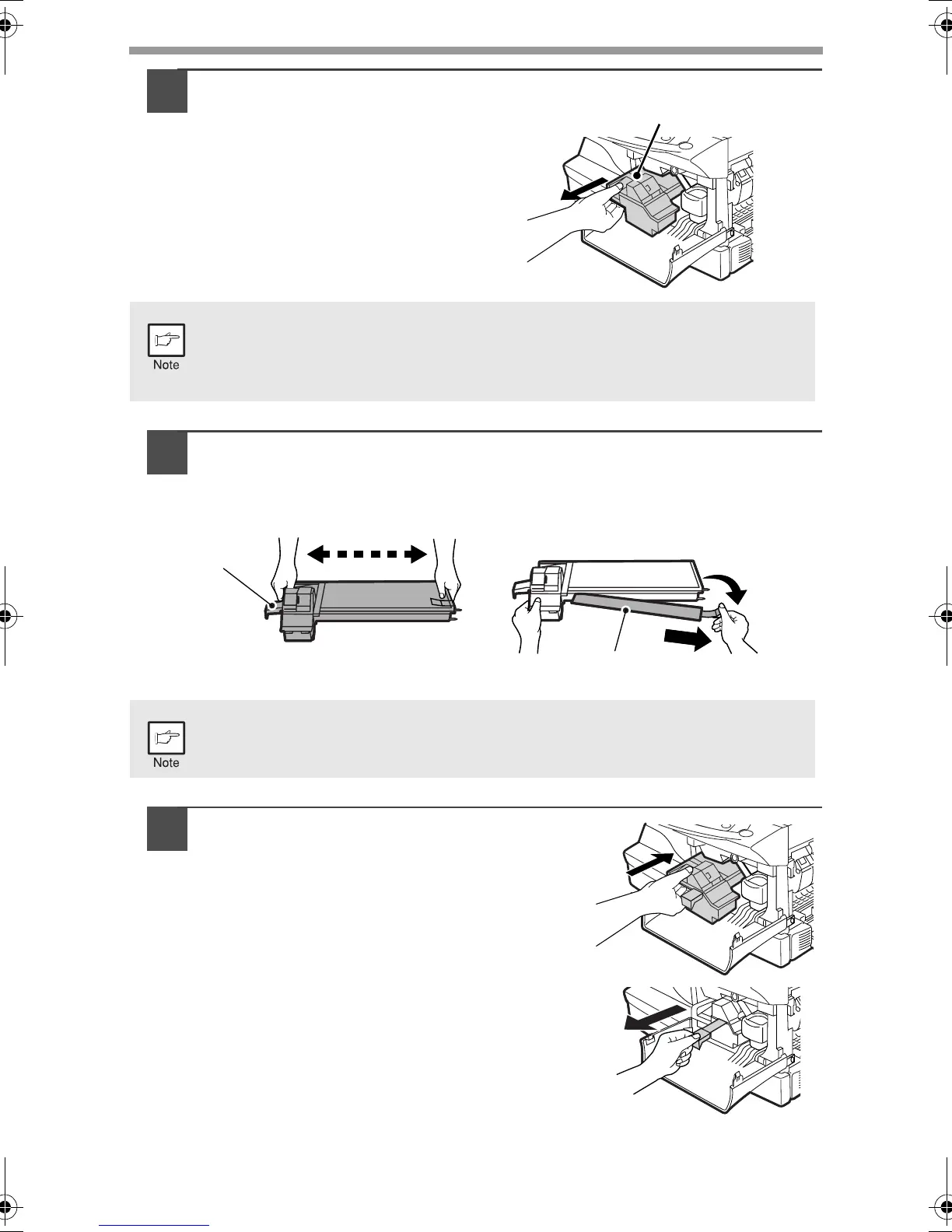 Note

Note