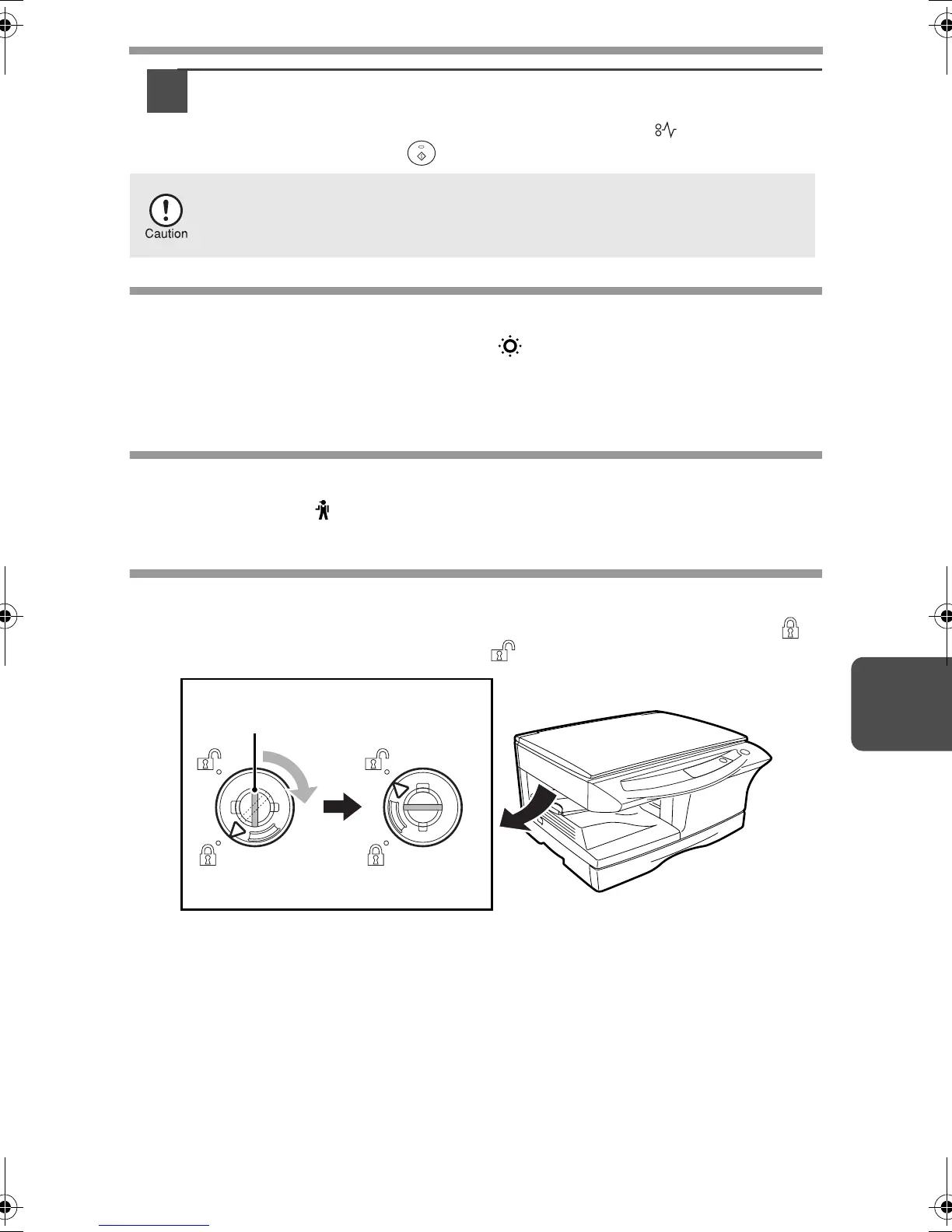 Caution