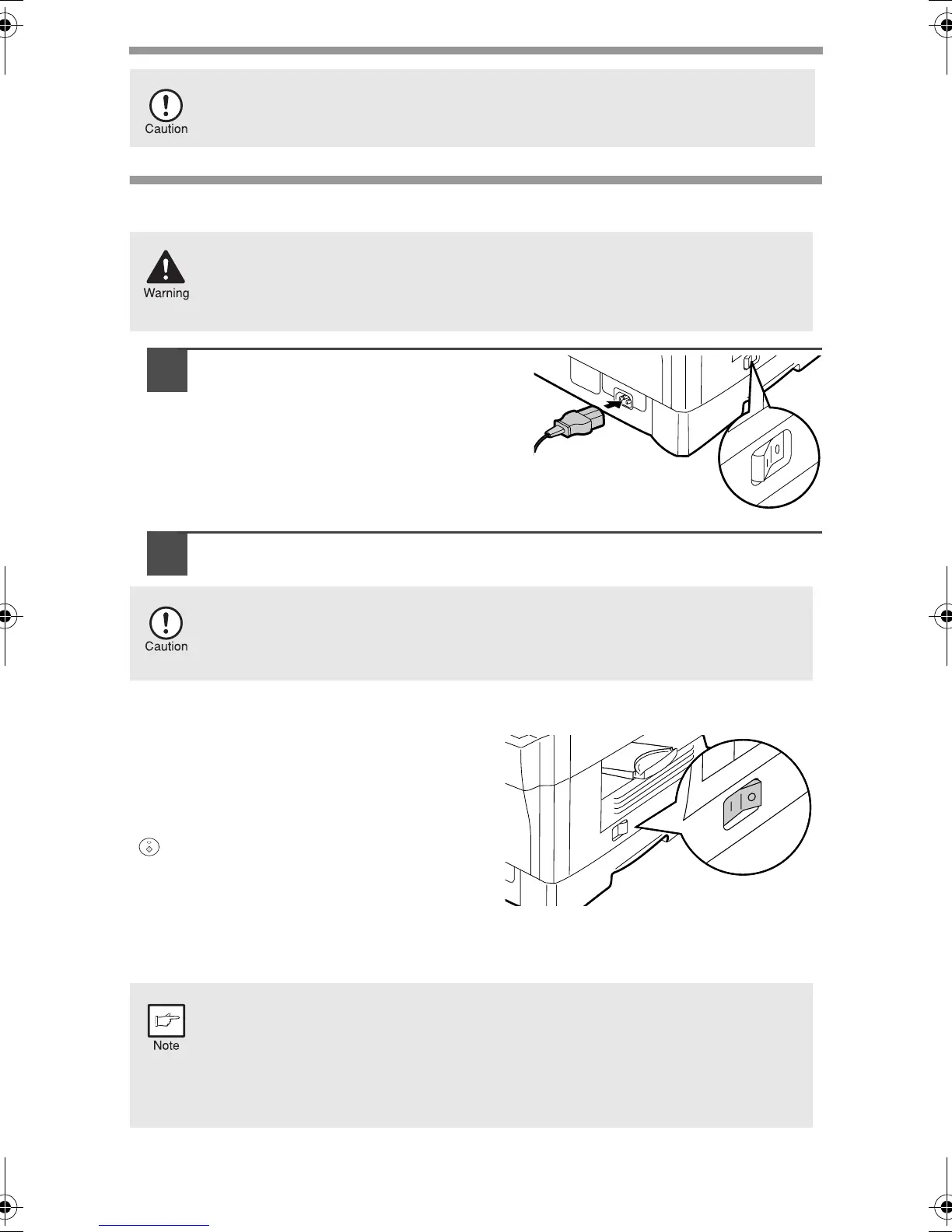 Caution

Warning

Caution

Note