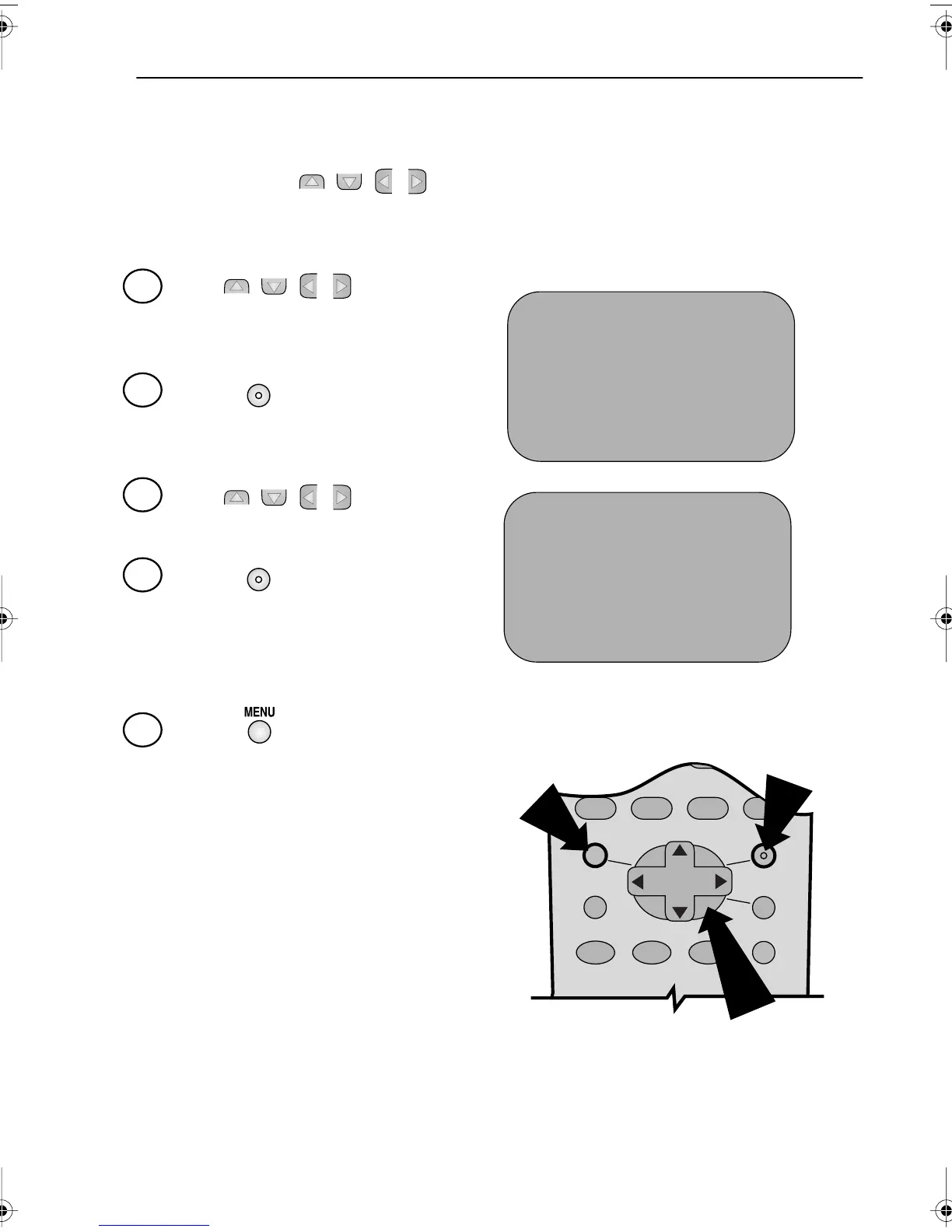 MENU