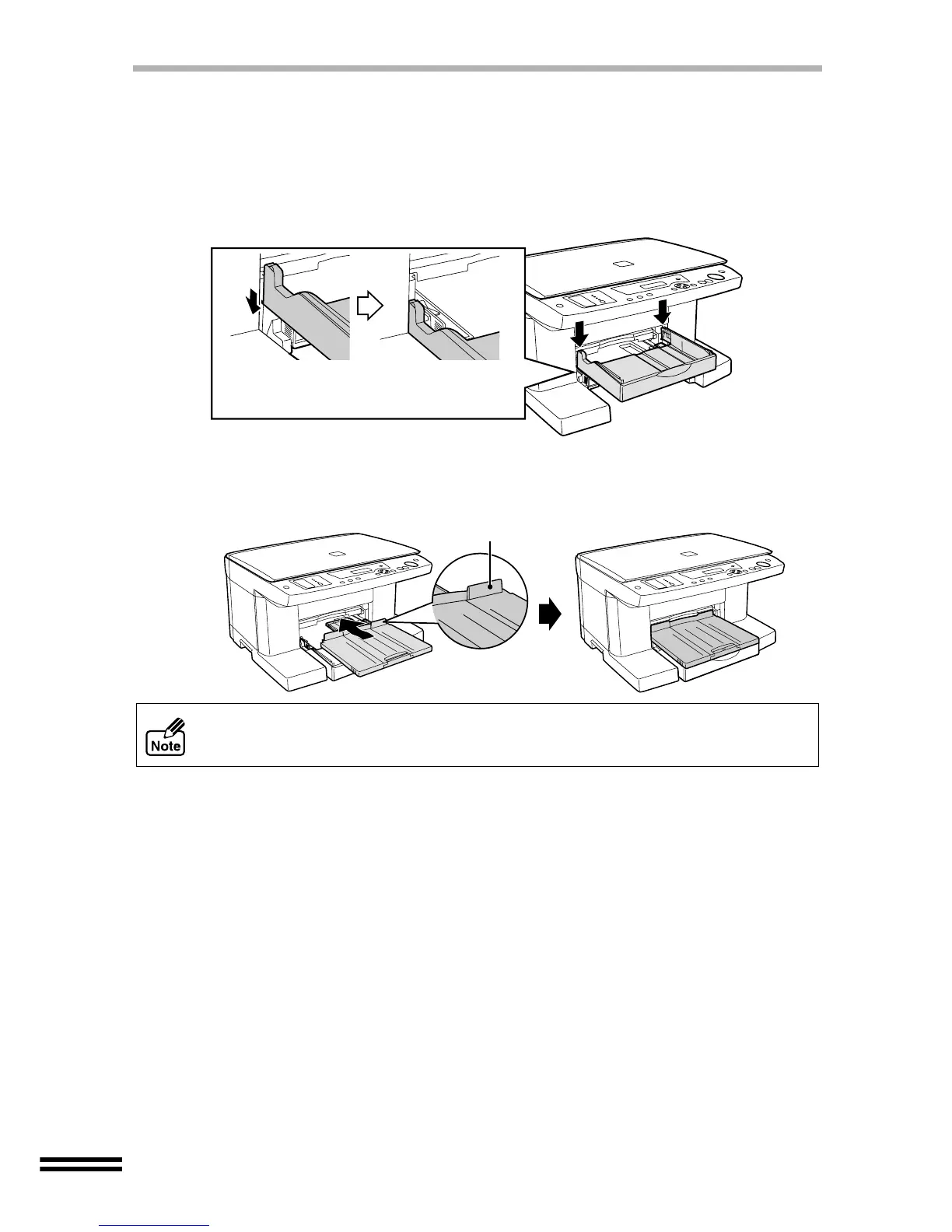 Note