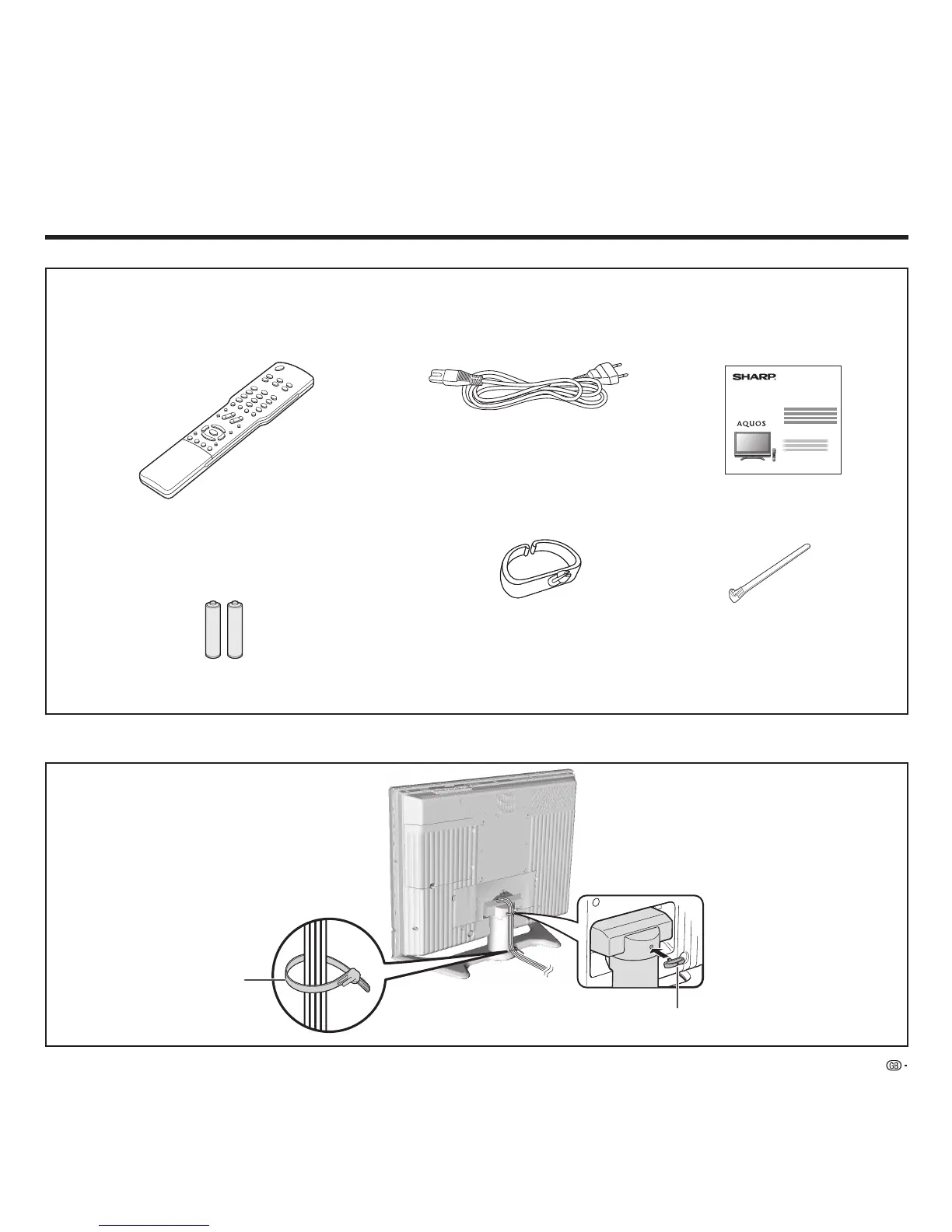 SHARP

AQUOS

GB -