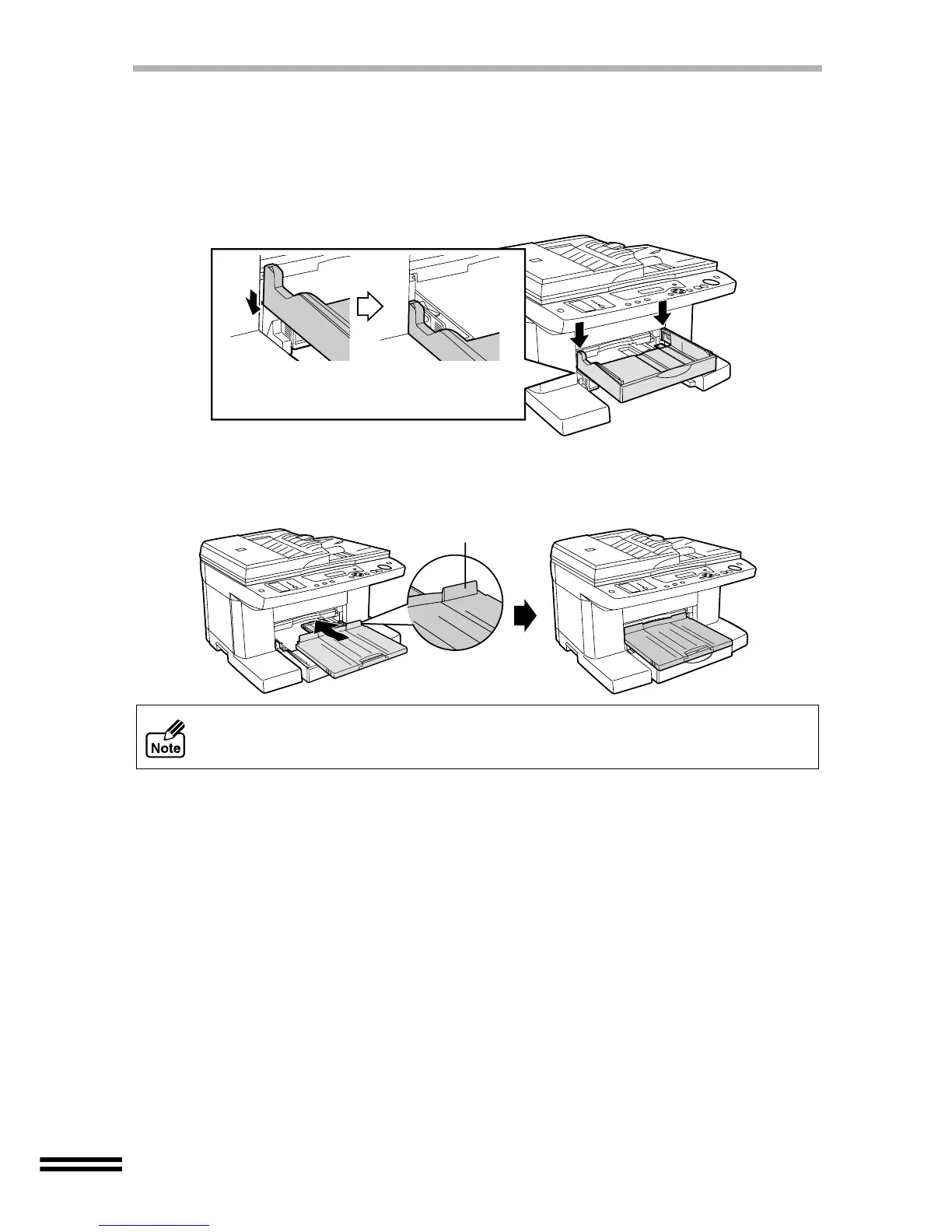 Note