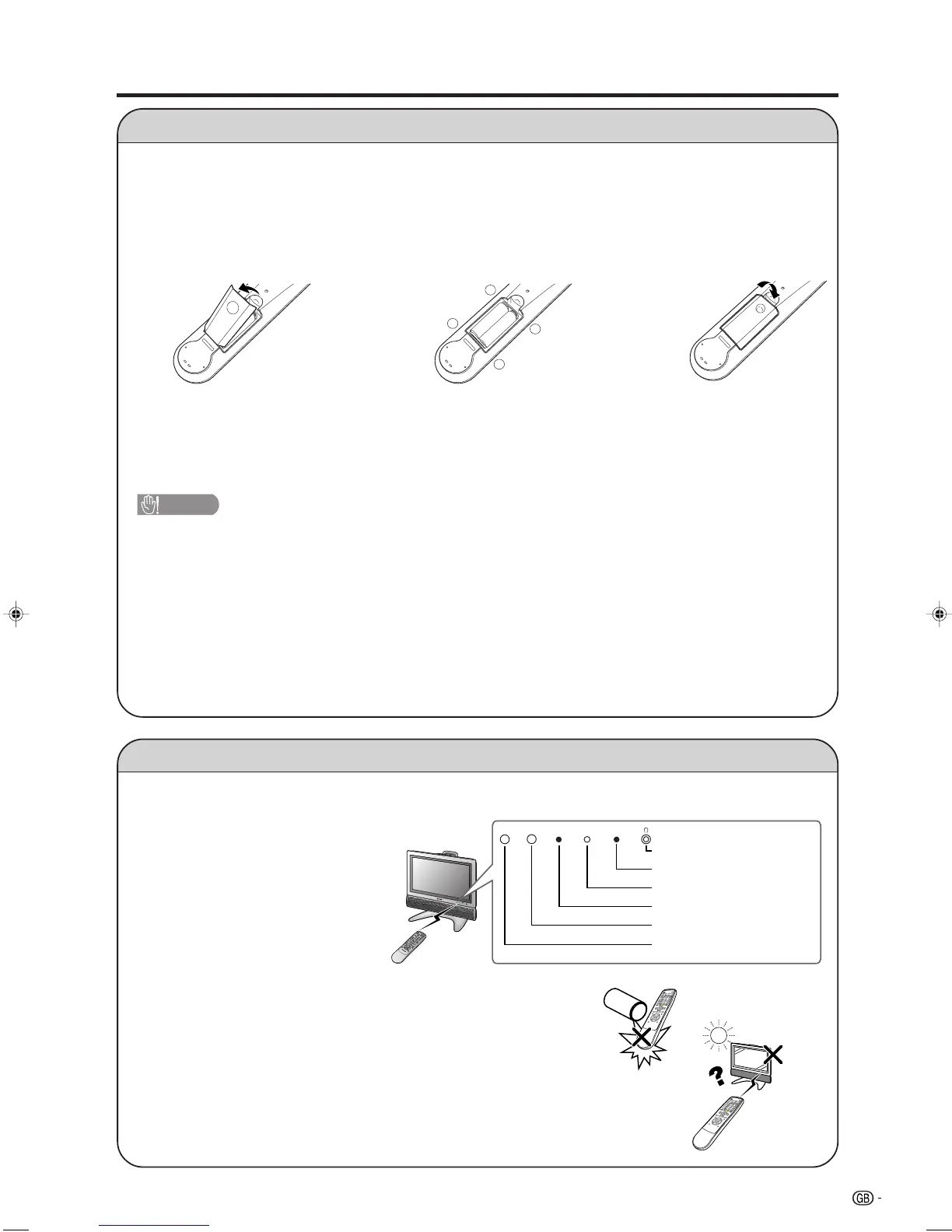 GB -