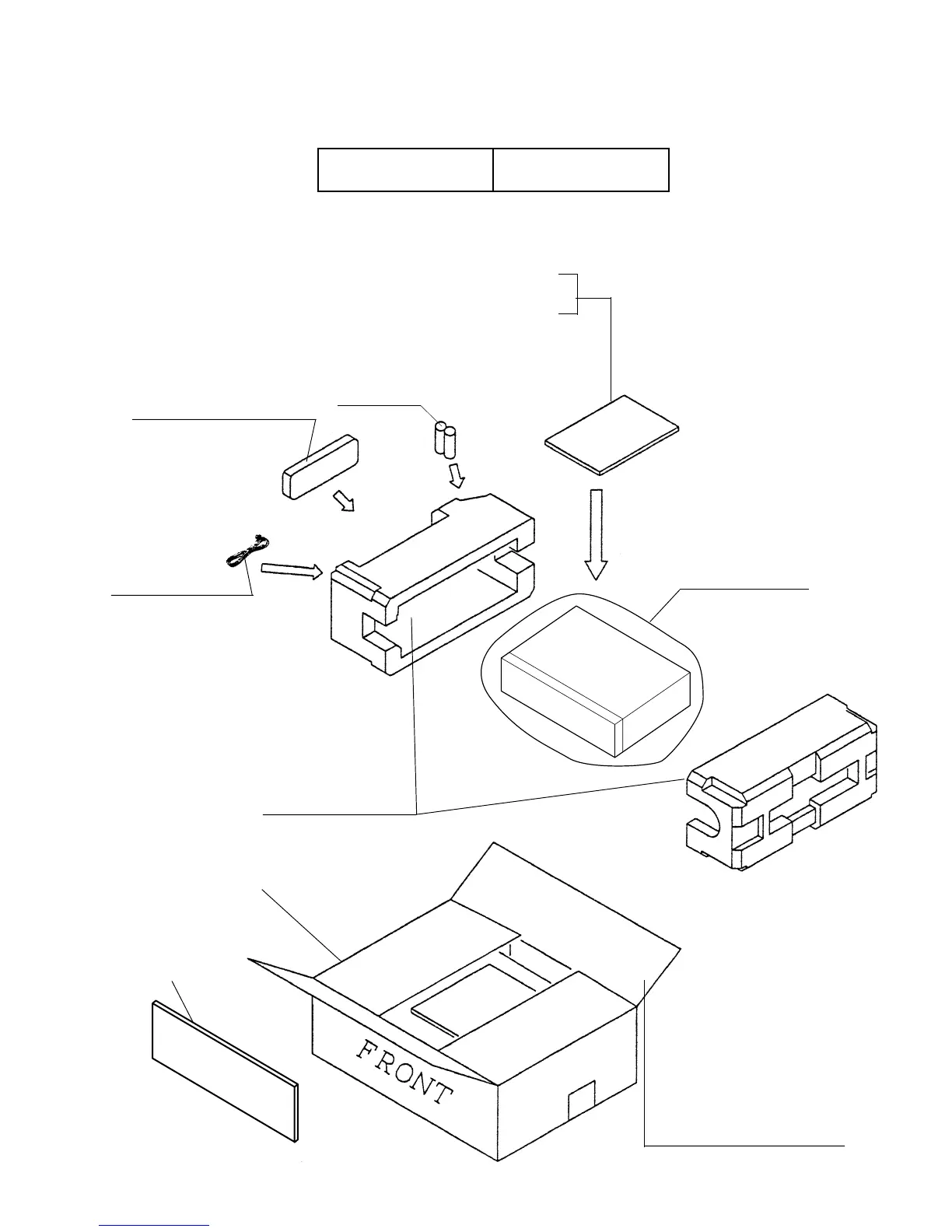 FRONT