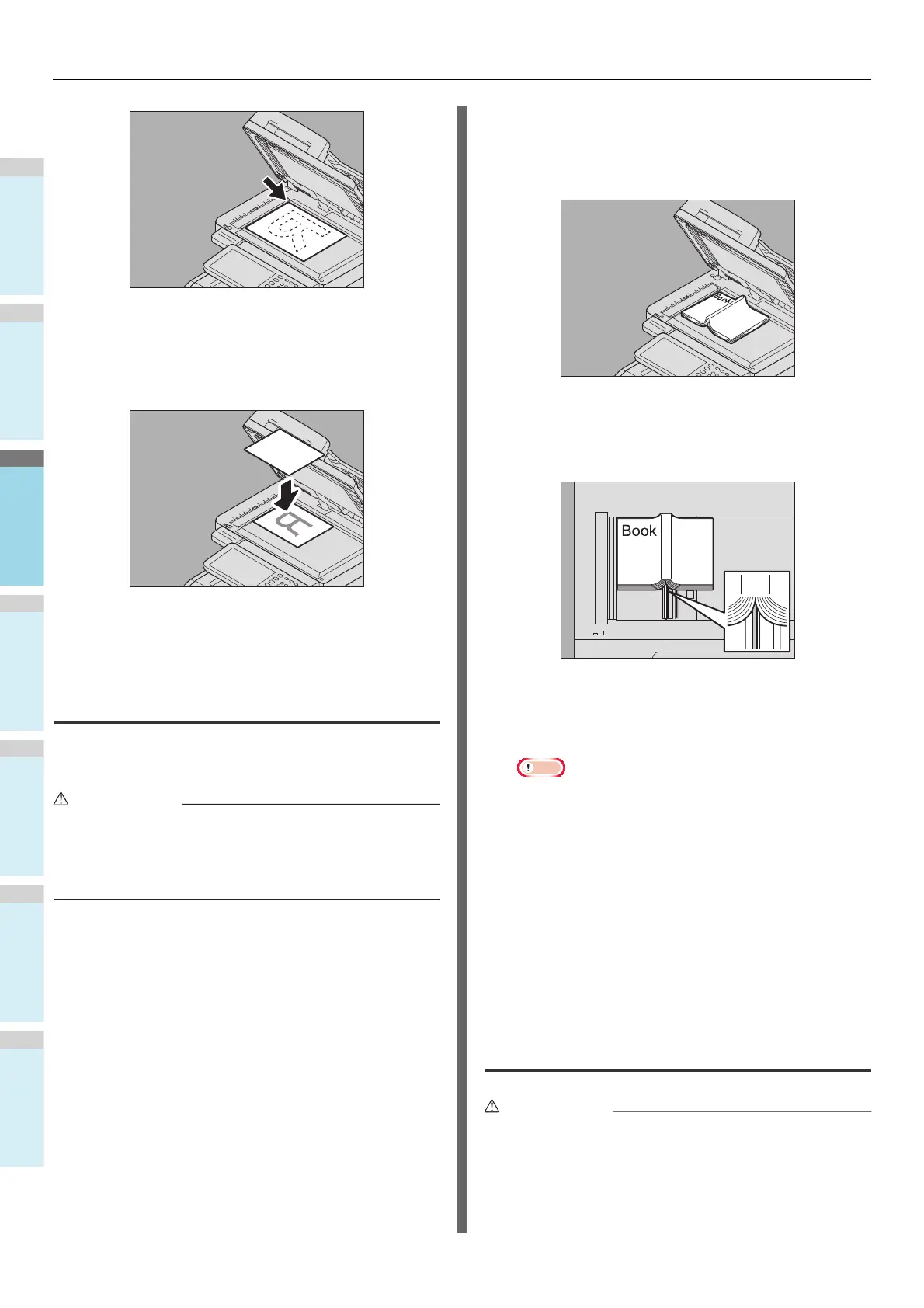 Book

Book