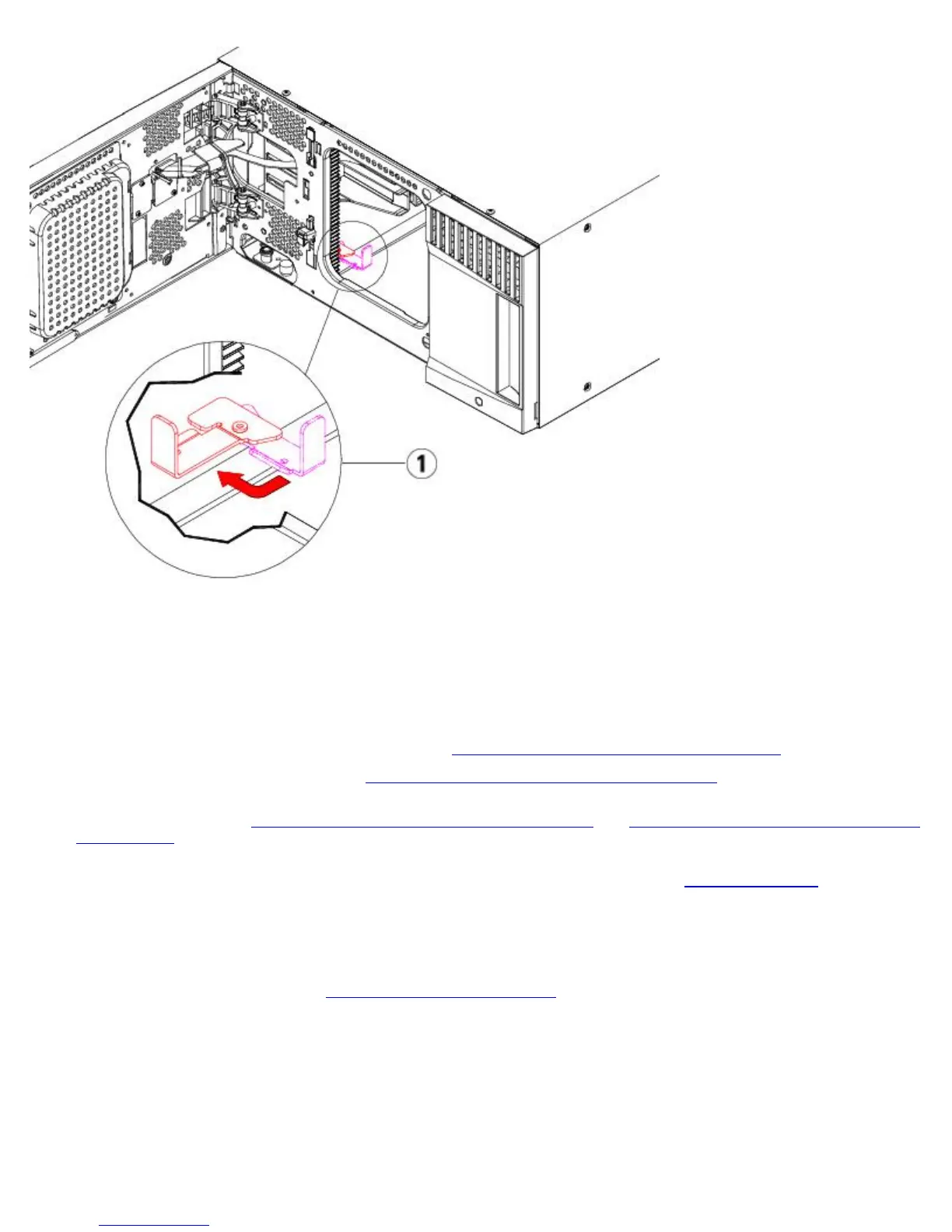 1