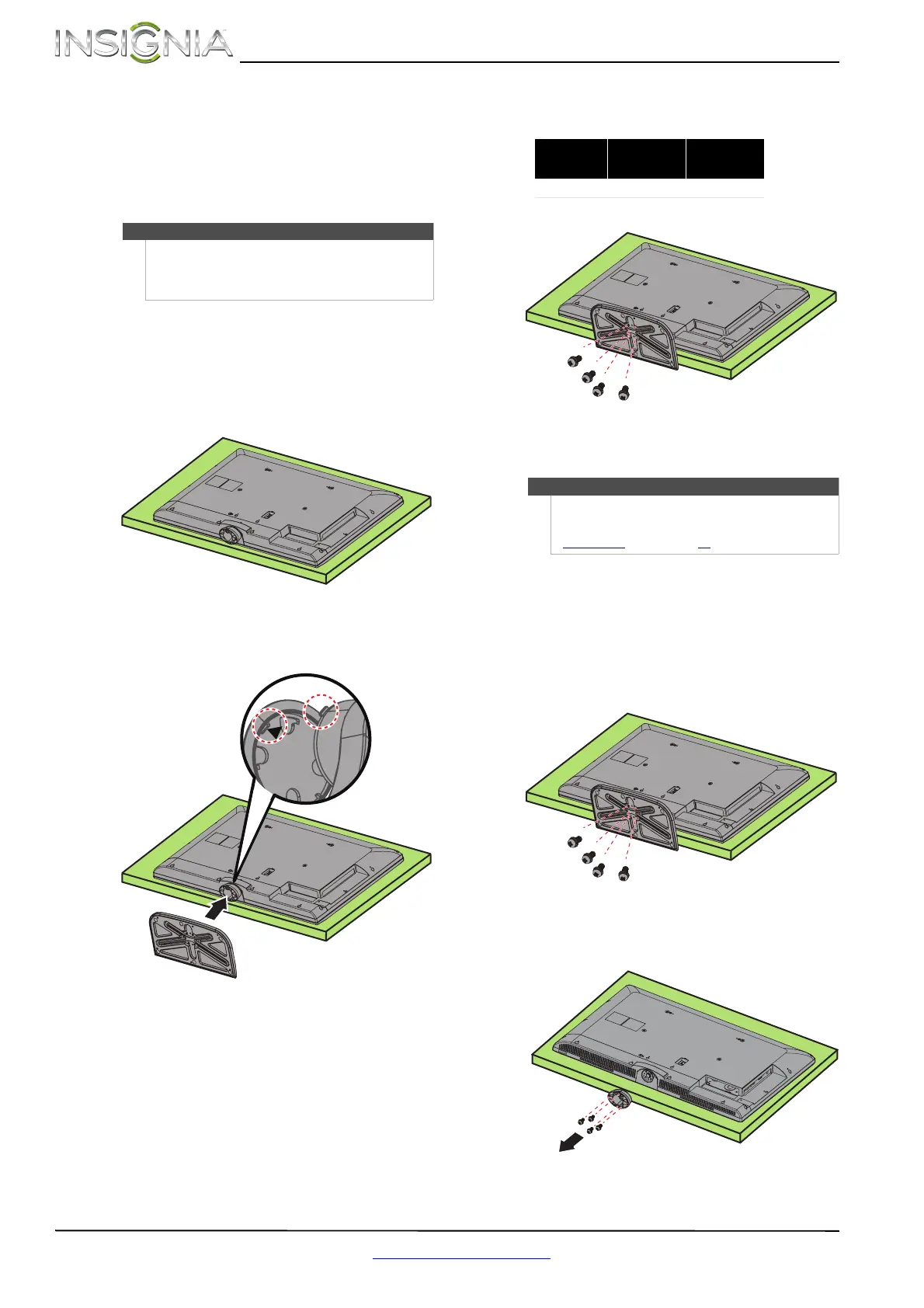 INSIGNIA