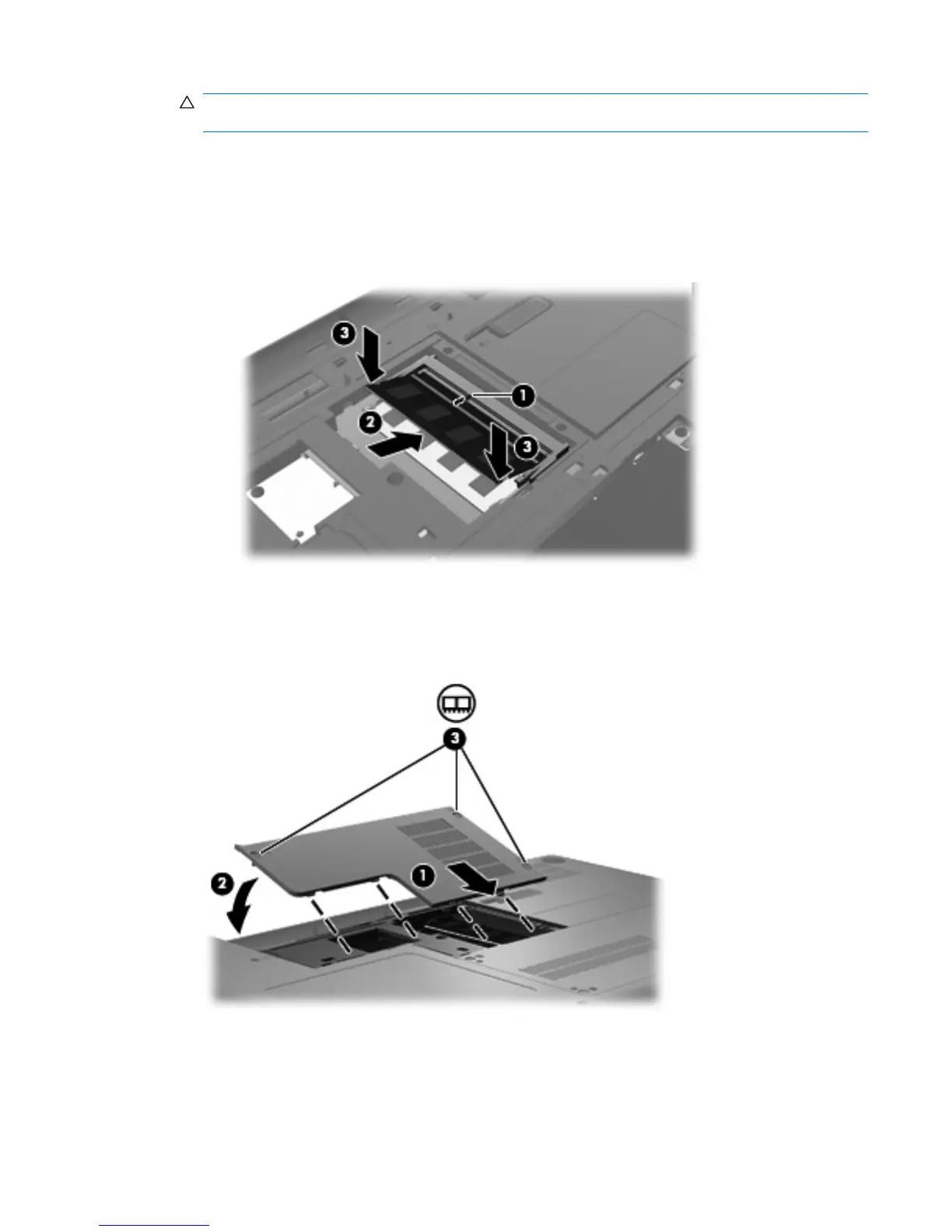 3

1

2

3

3

1

2