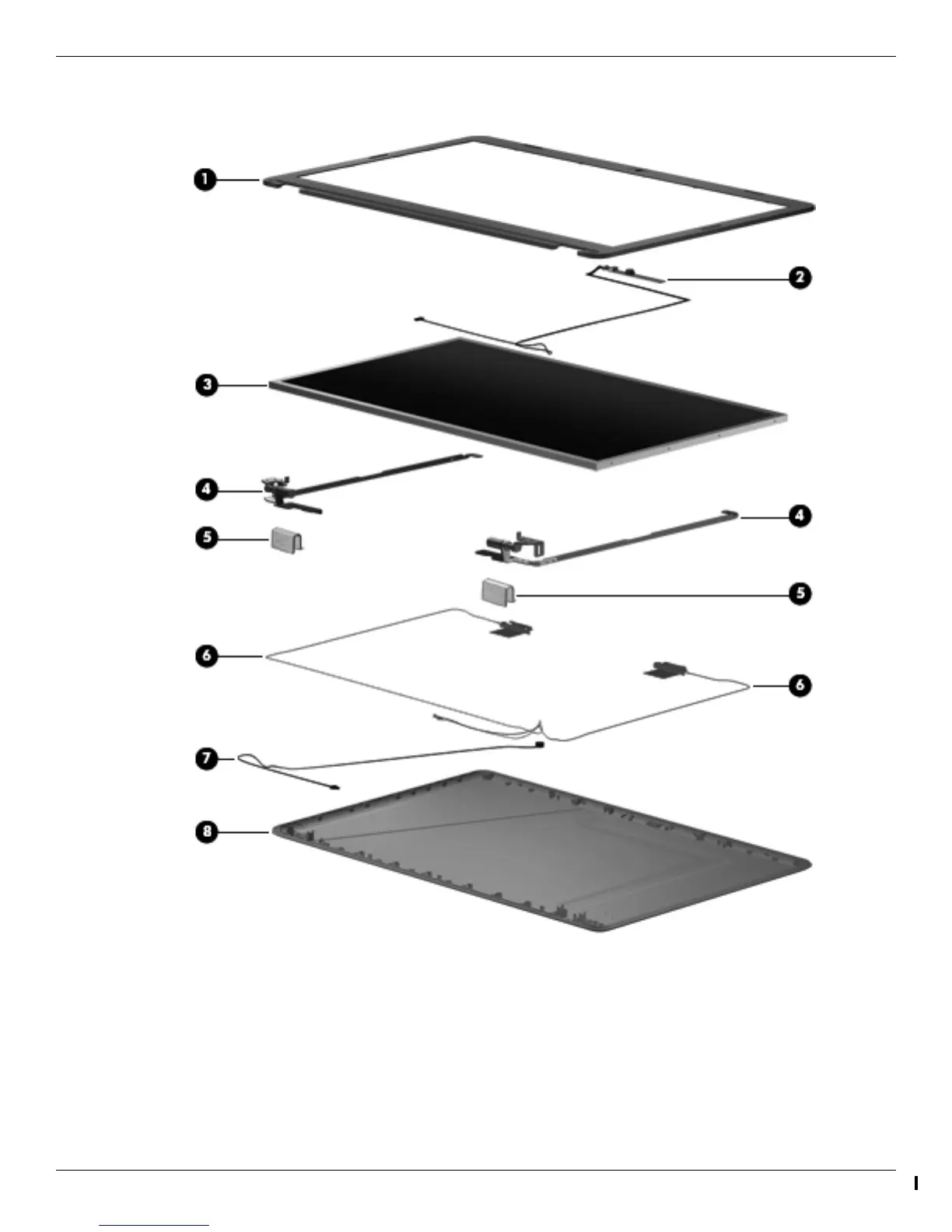 1
2
3
4
4
5
5
6
6
7
8