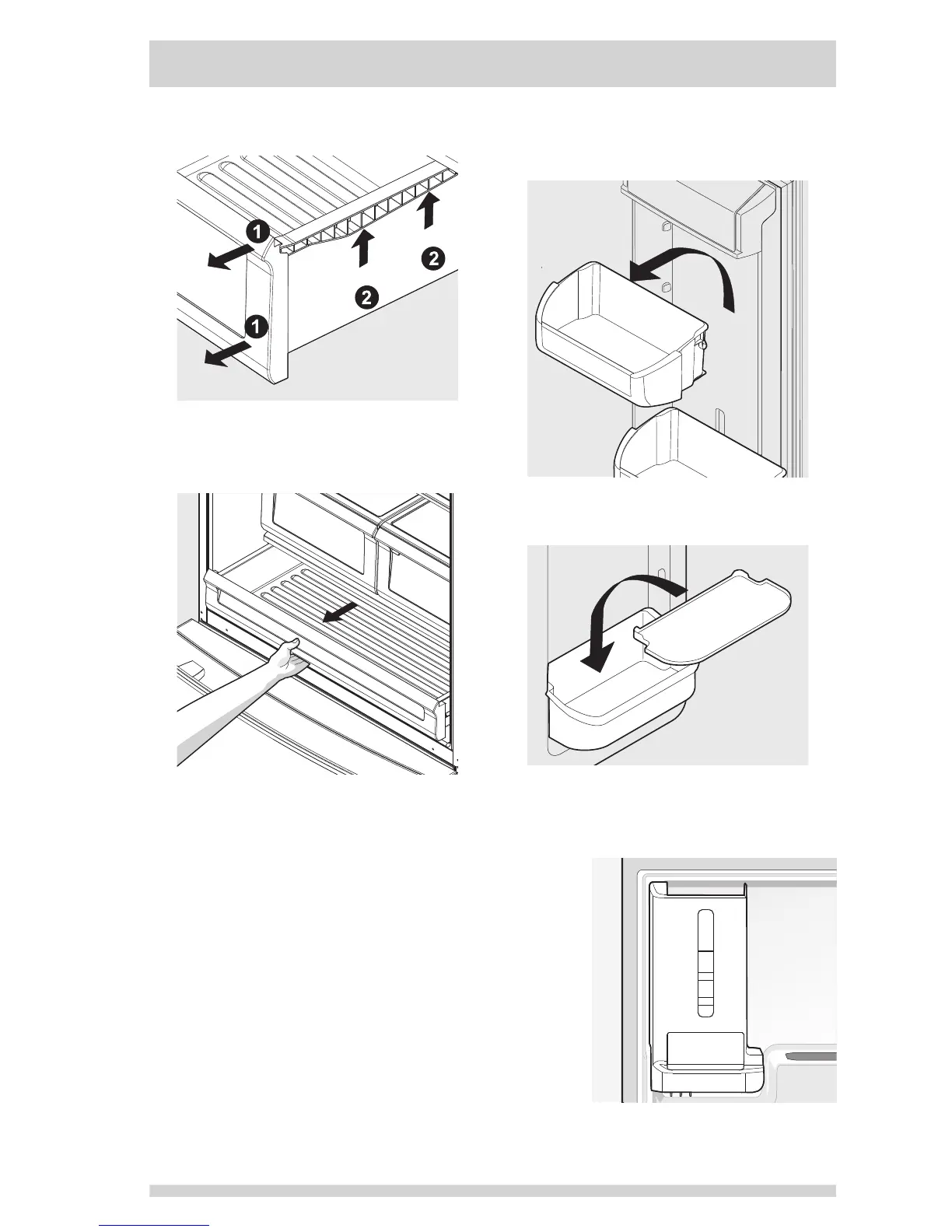 1
2
2
1