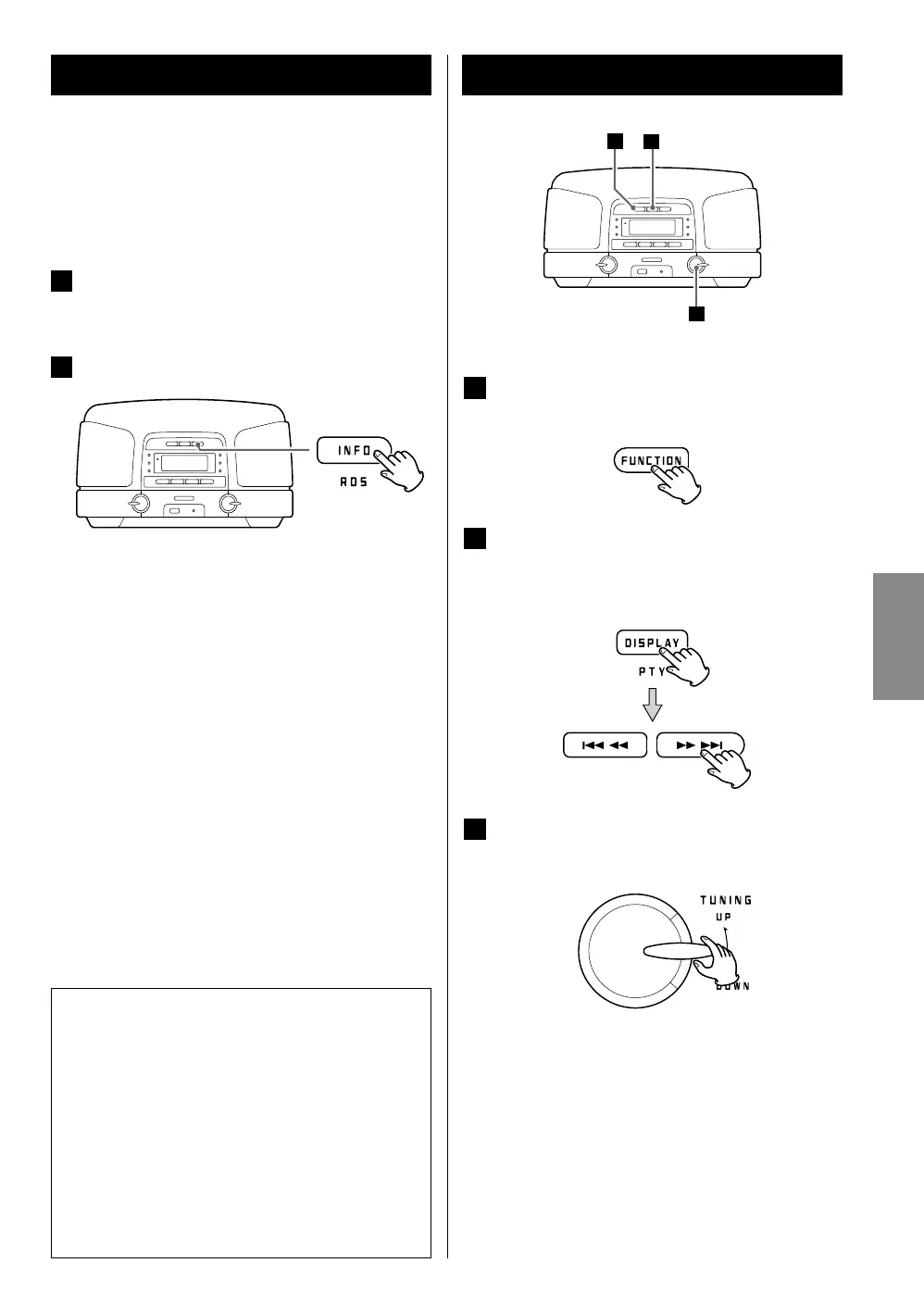 INFO

RDS

FUNCTION

DISPLAY

PTY

TUNING

UP

DOWN