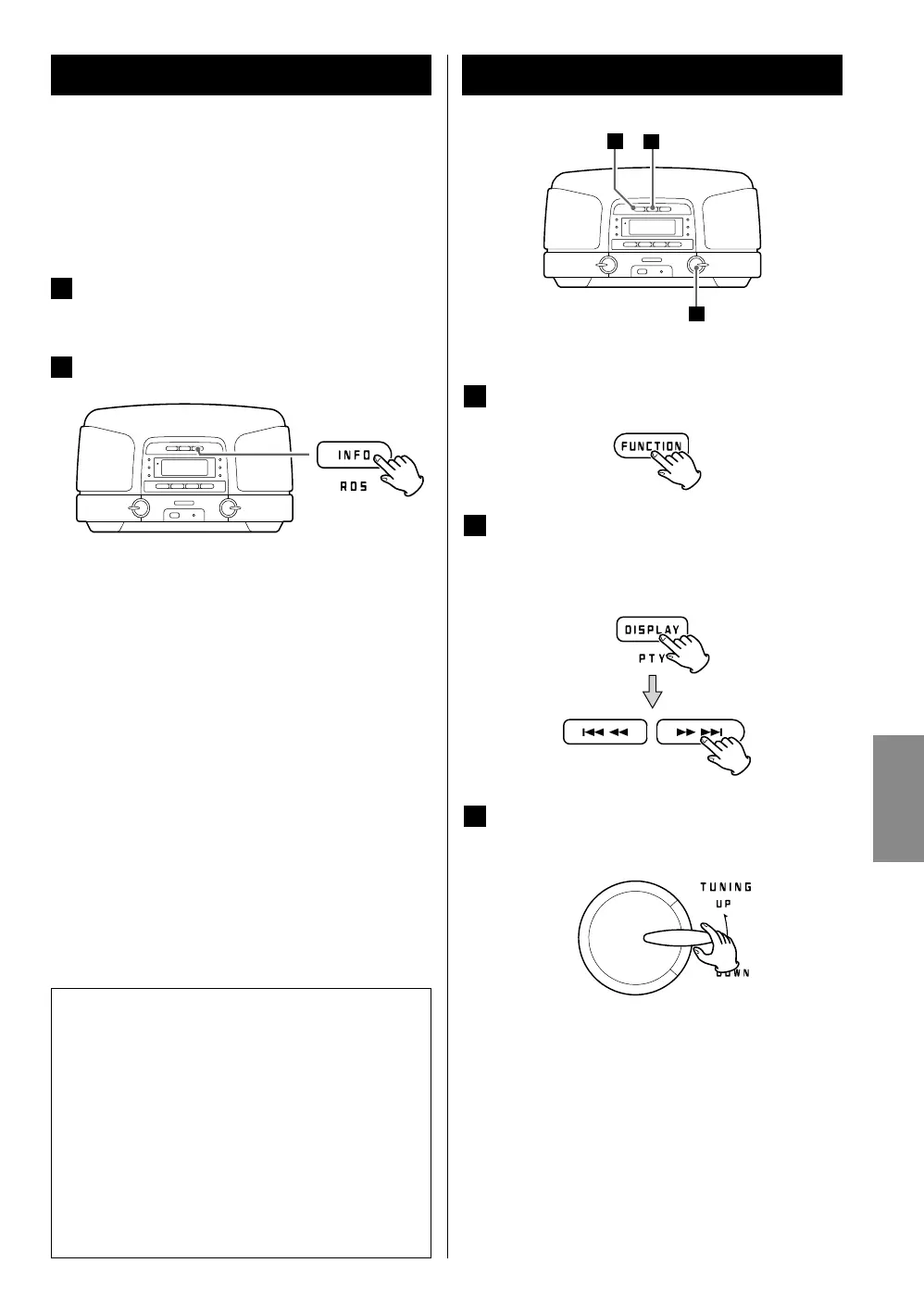 INFO

RDS

FUNCTION

DISPLAY

PTY

TUNING

UP

DOWN