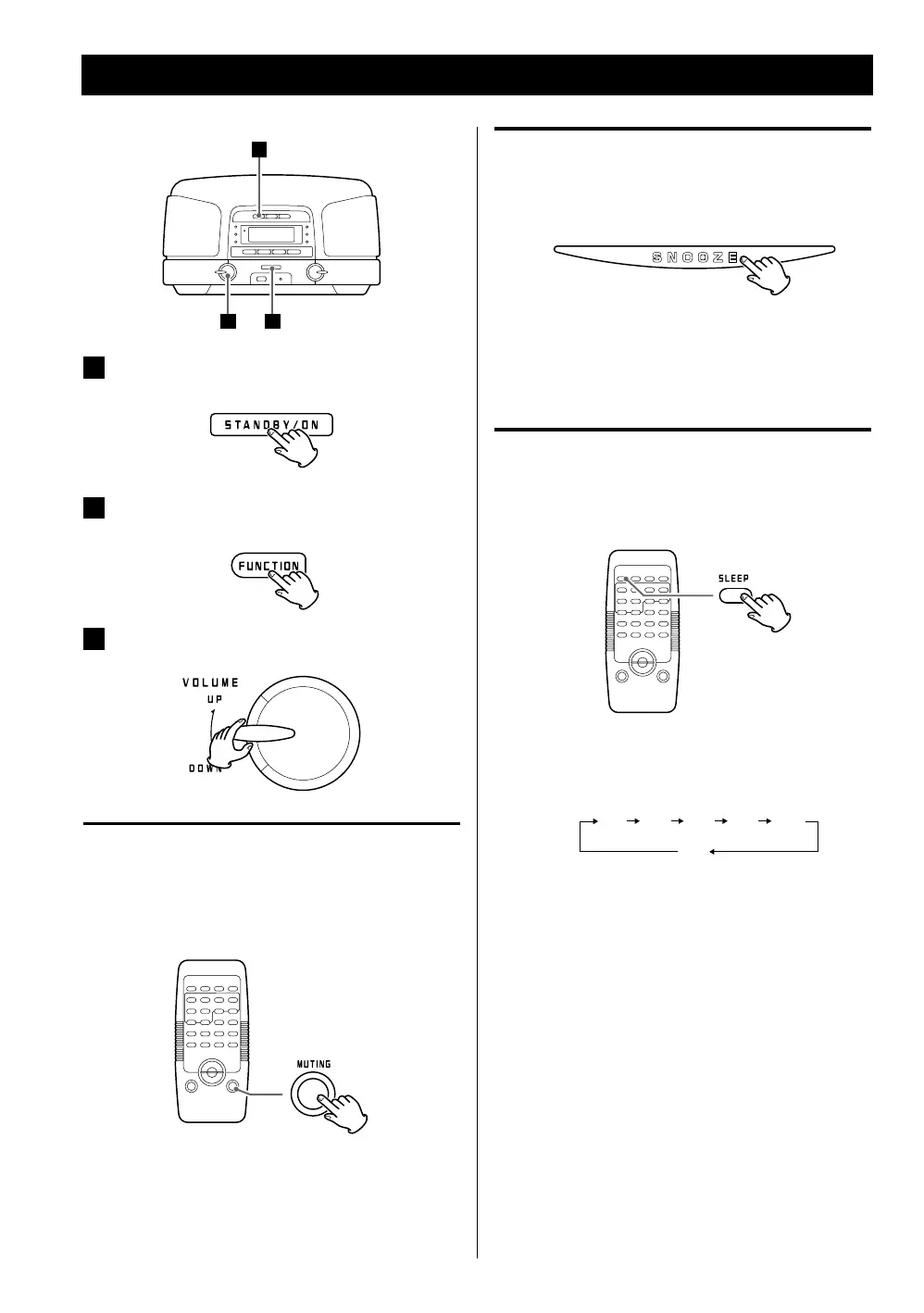 STANDBY/ON

FUNCTION

VOLUME

UP

DOWN

MUTING

SNOOZE

SLEEP