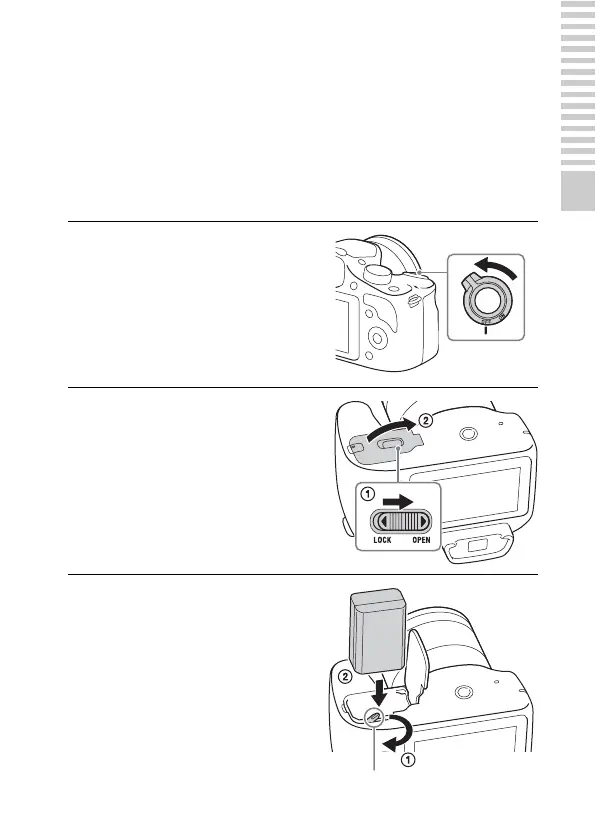 2

1

LOCK OPEN

2

1