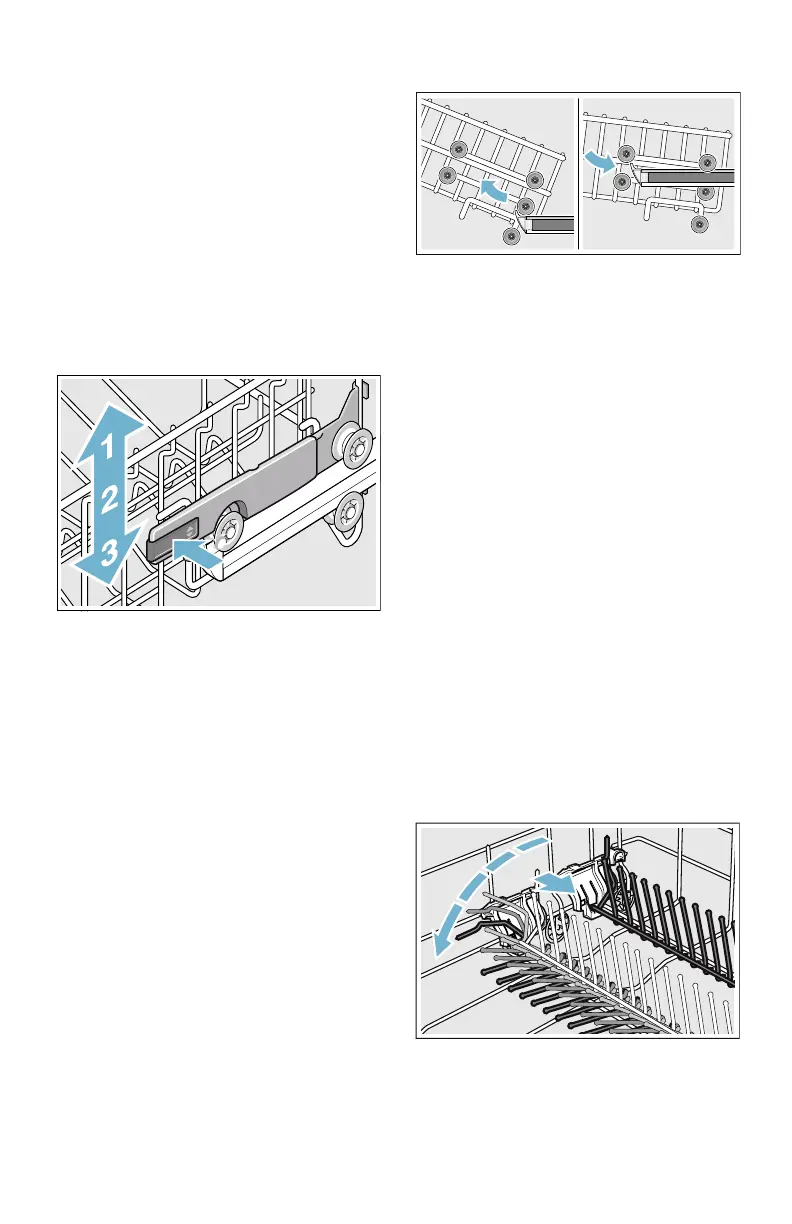 1
2
3