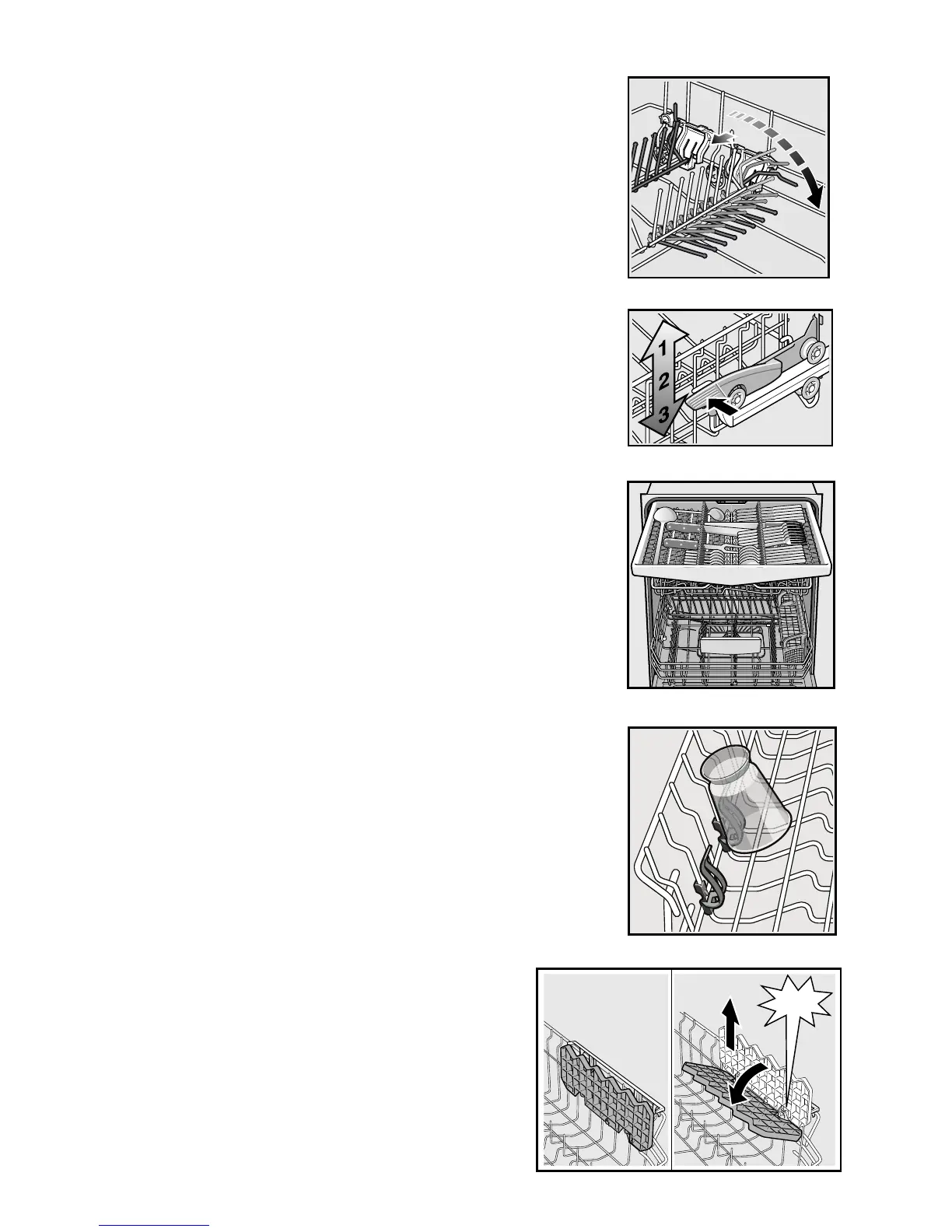 1
2
3