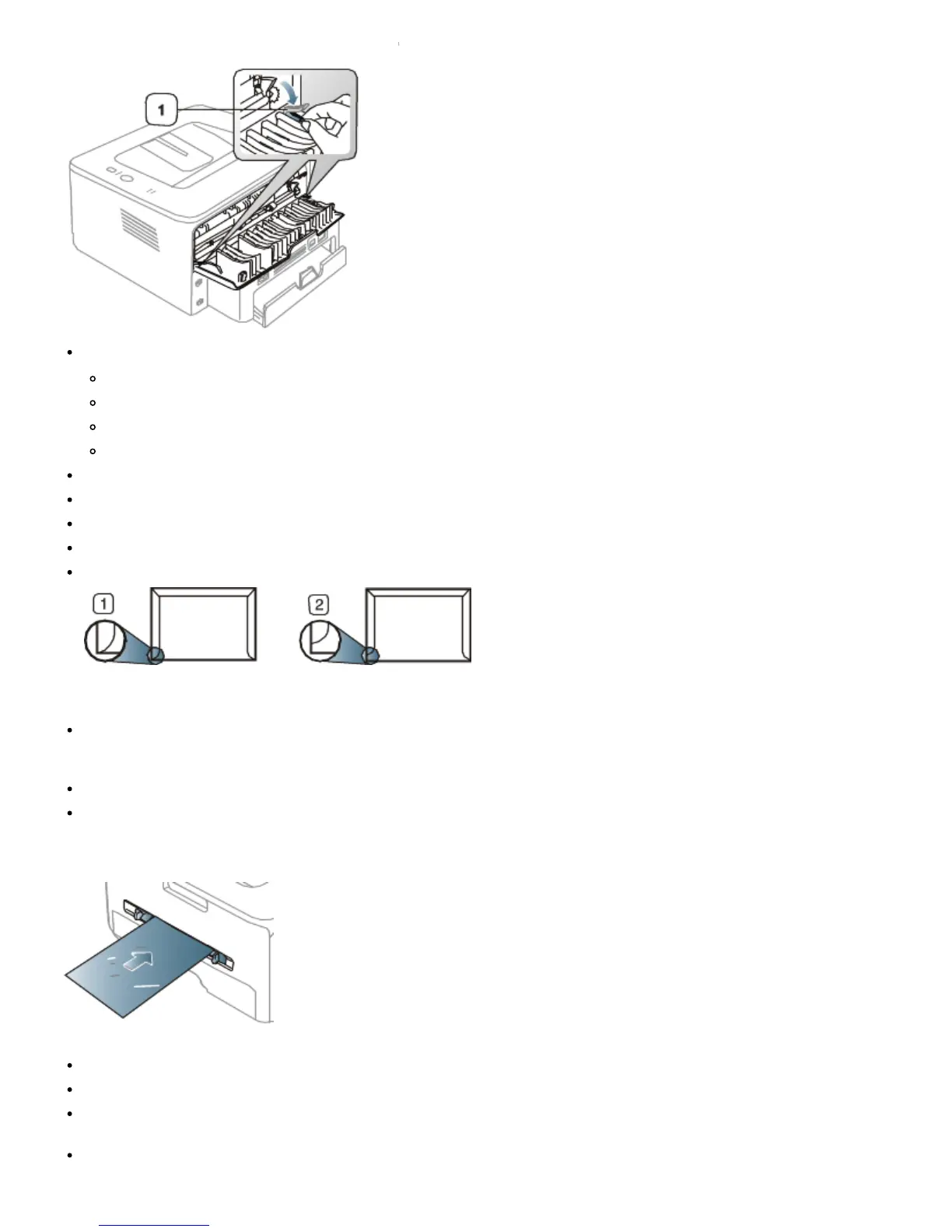 1

1

2