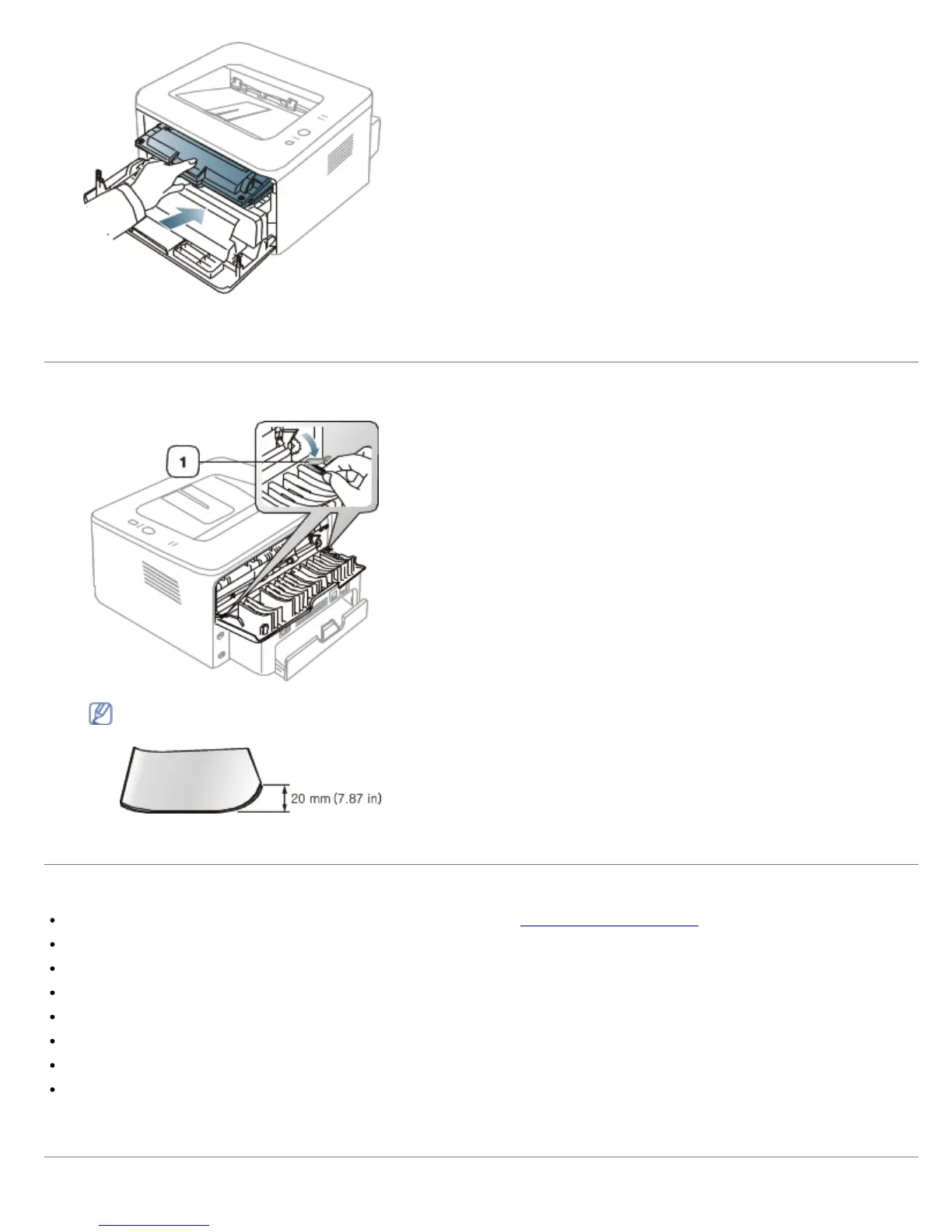 1

20 mm (7.87 in)