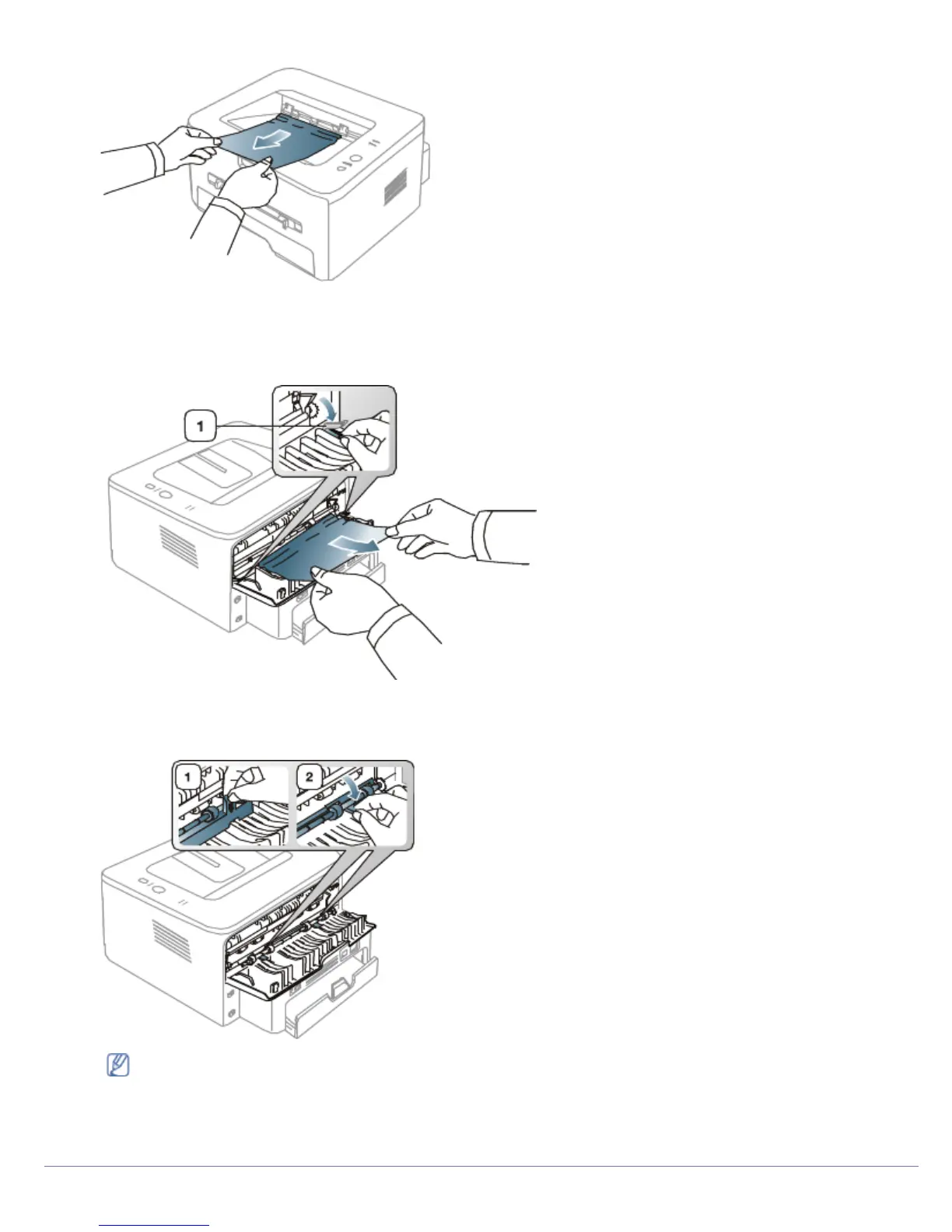 1

1

2