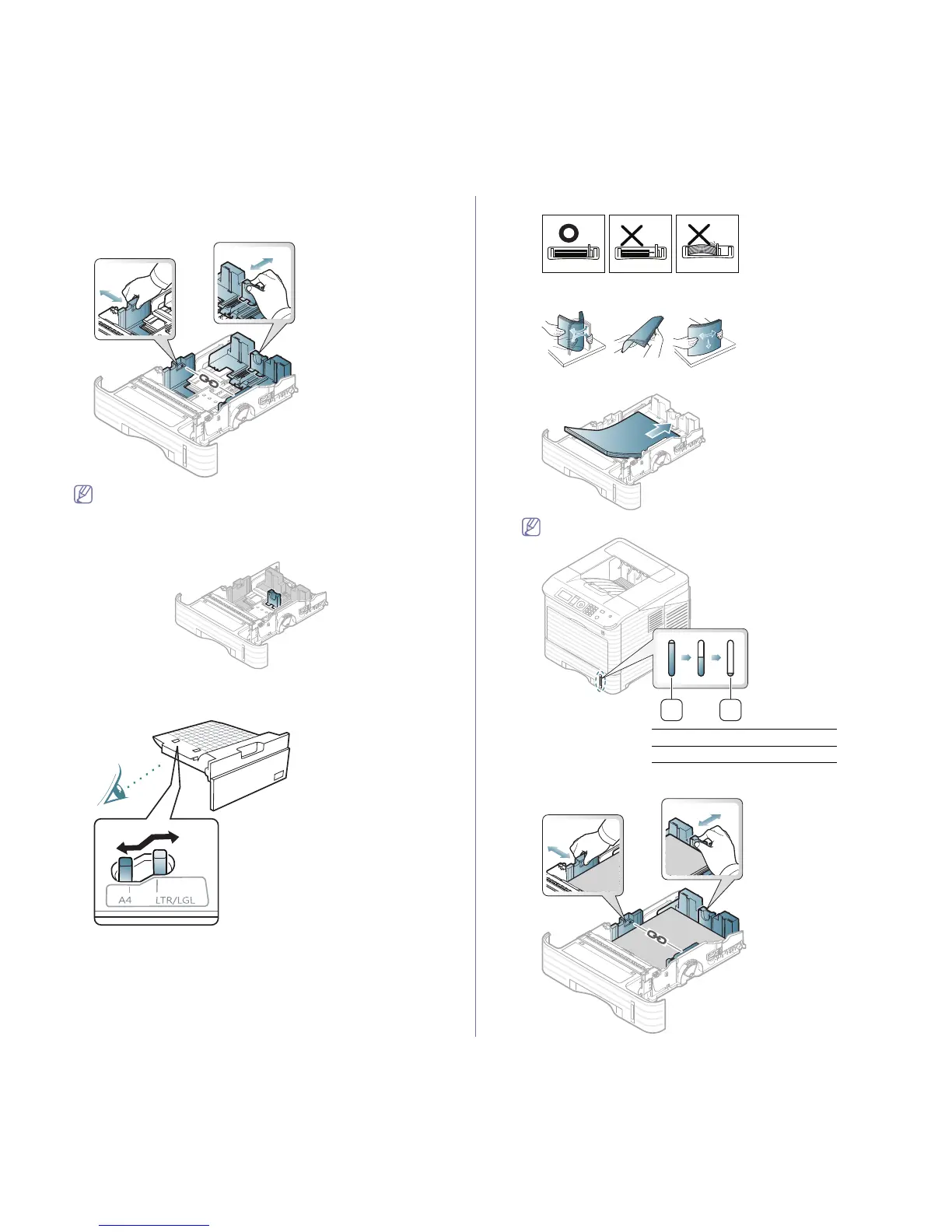 A4

LTR/LGL