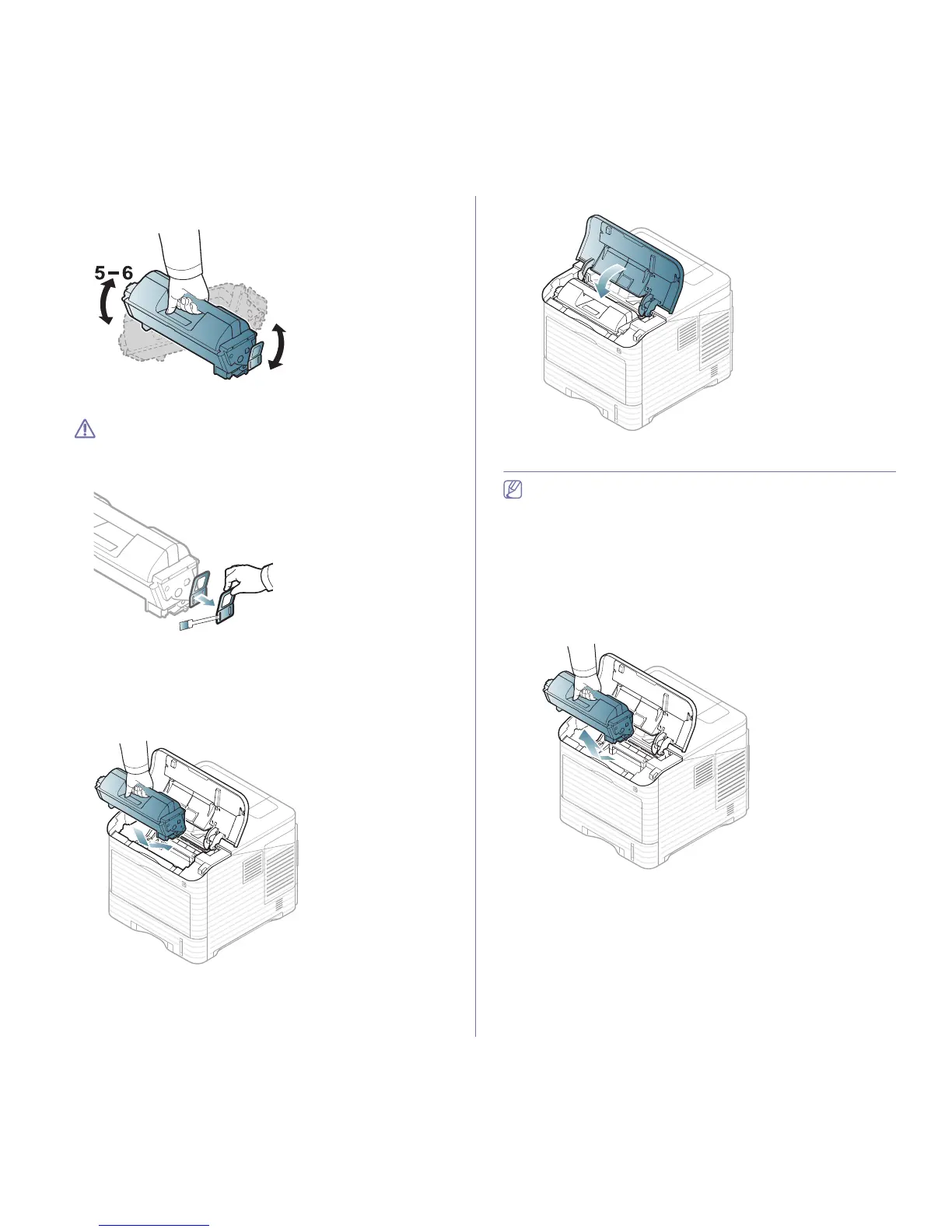 5 – 6