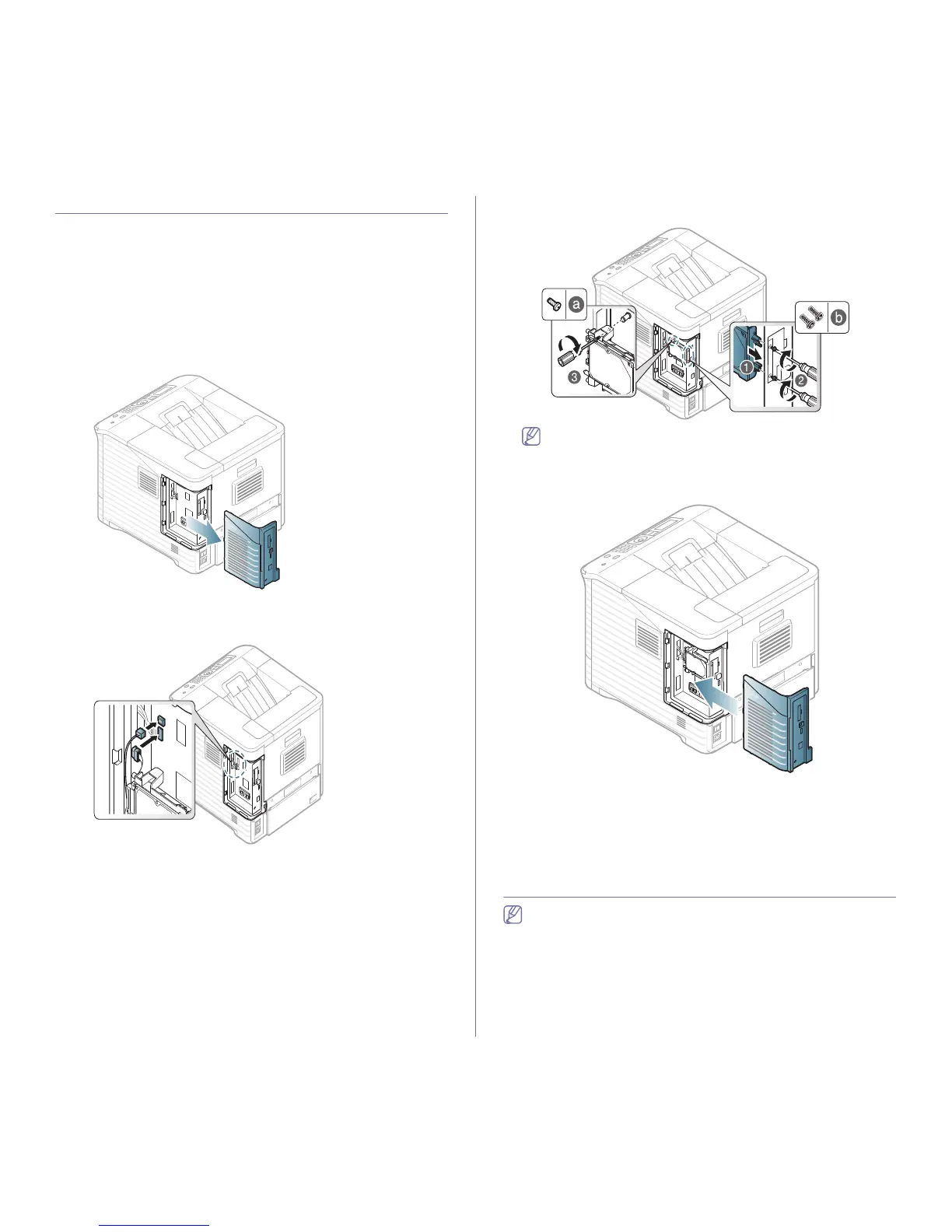 a

b

1

2

3