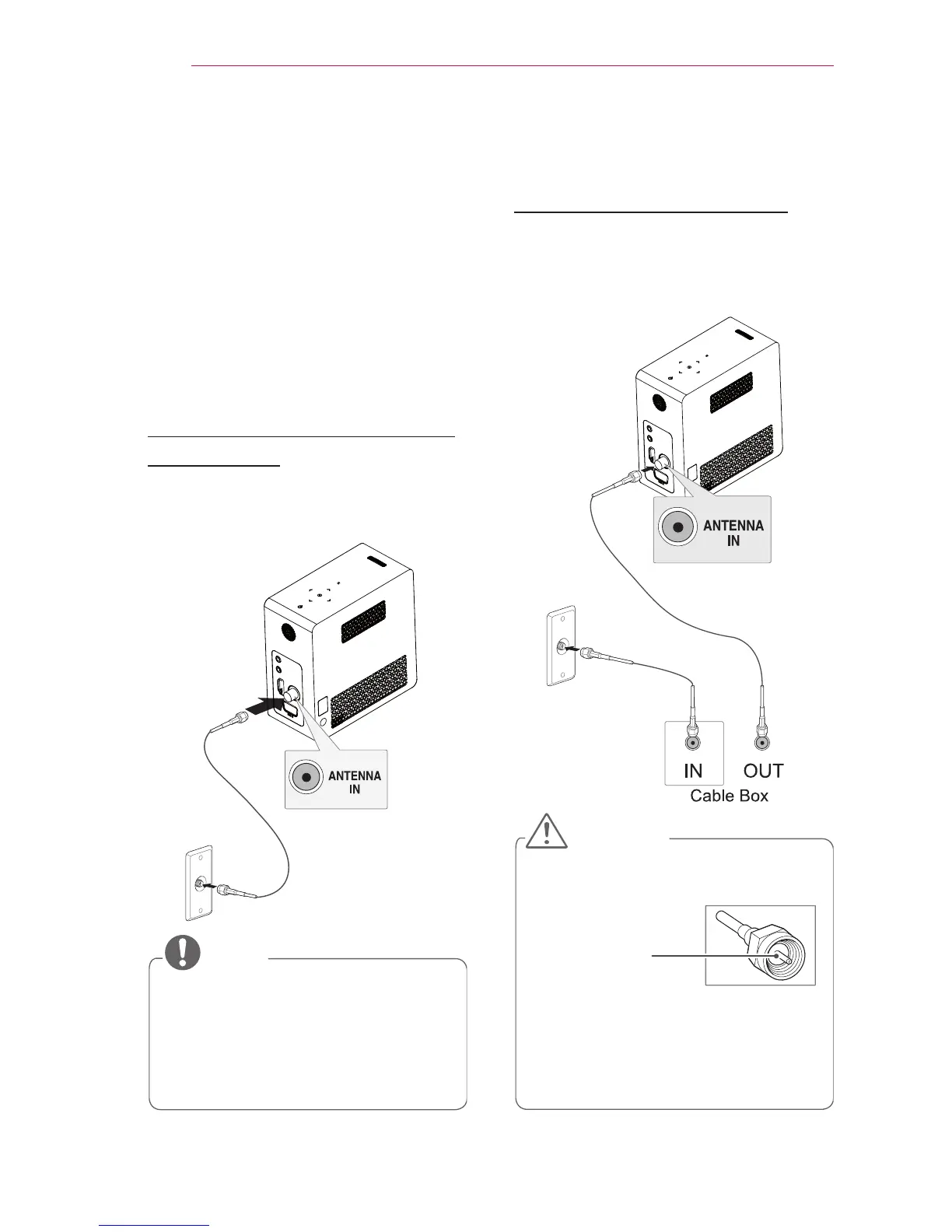 ANTENNA IN

ANTENNA IN

IN

OUT

Cable Box