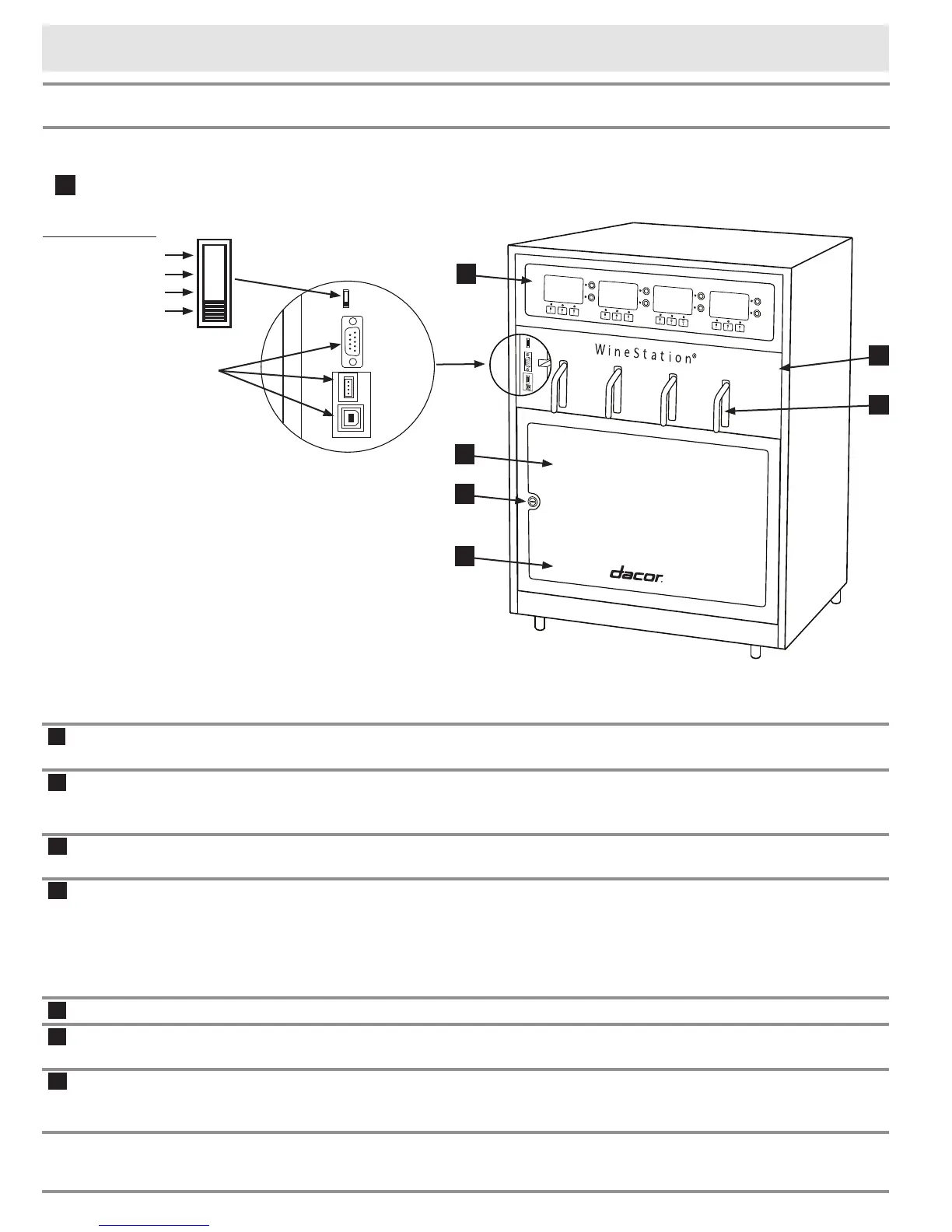 WineStation®

dacor.