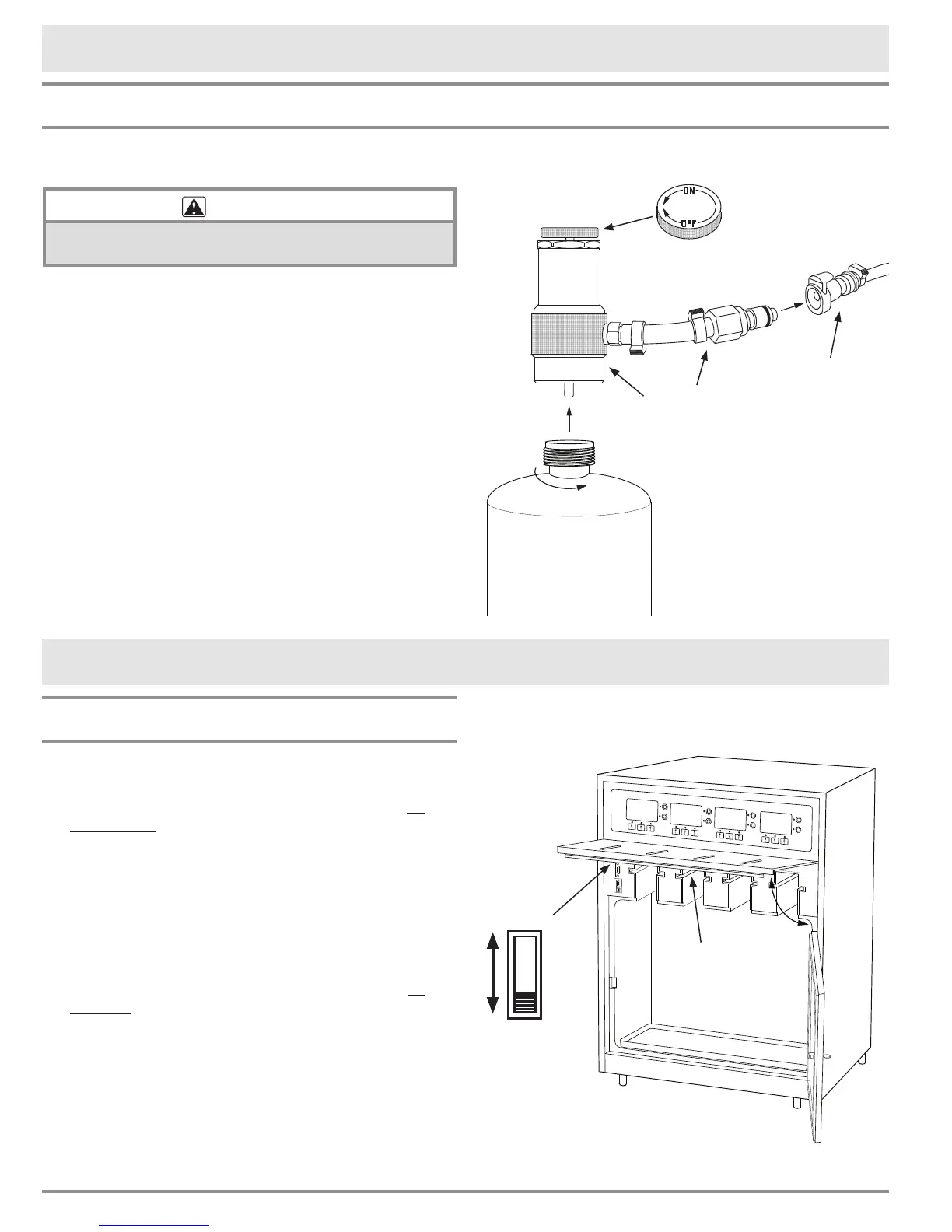 ON

OFF