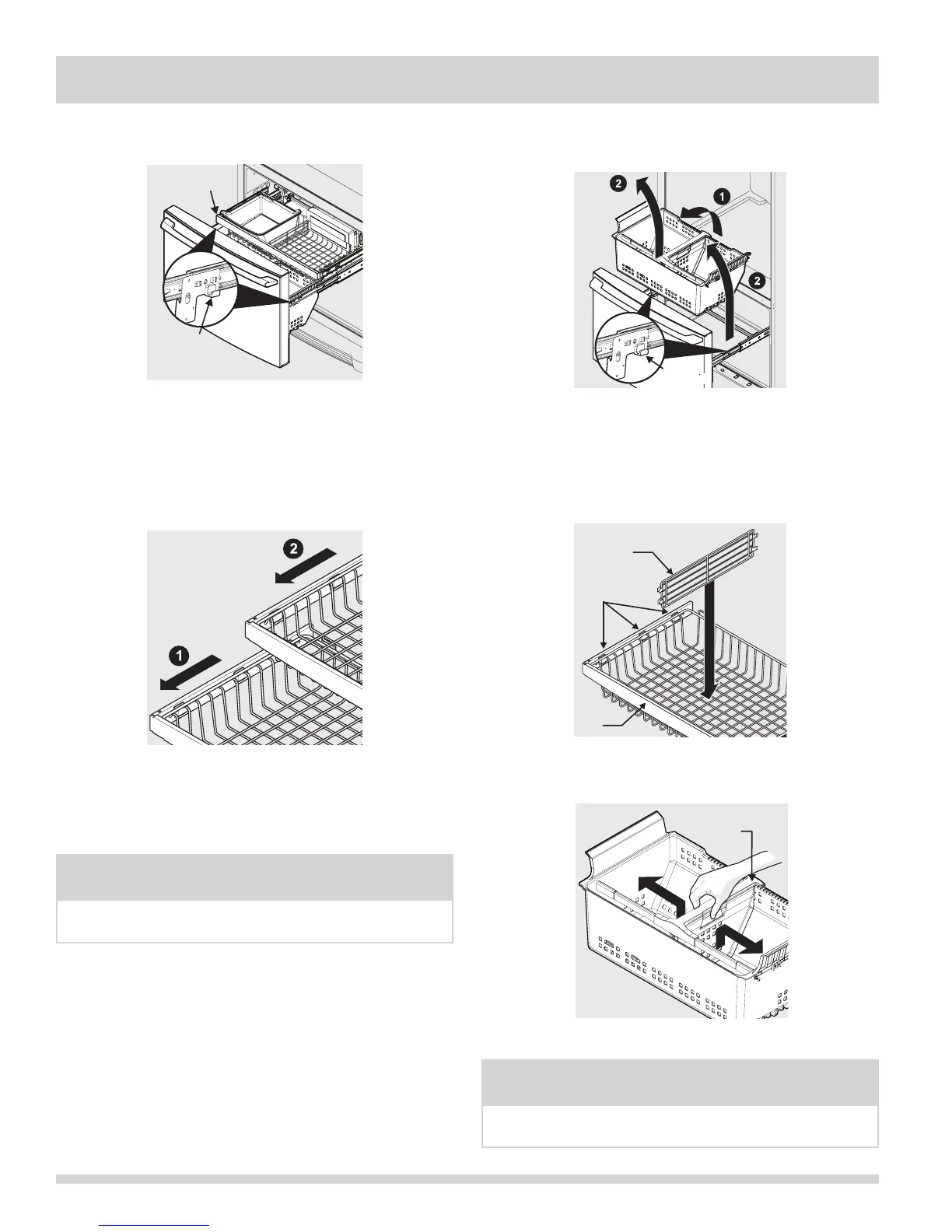 2
1
2
2
1