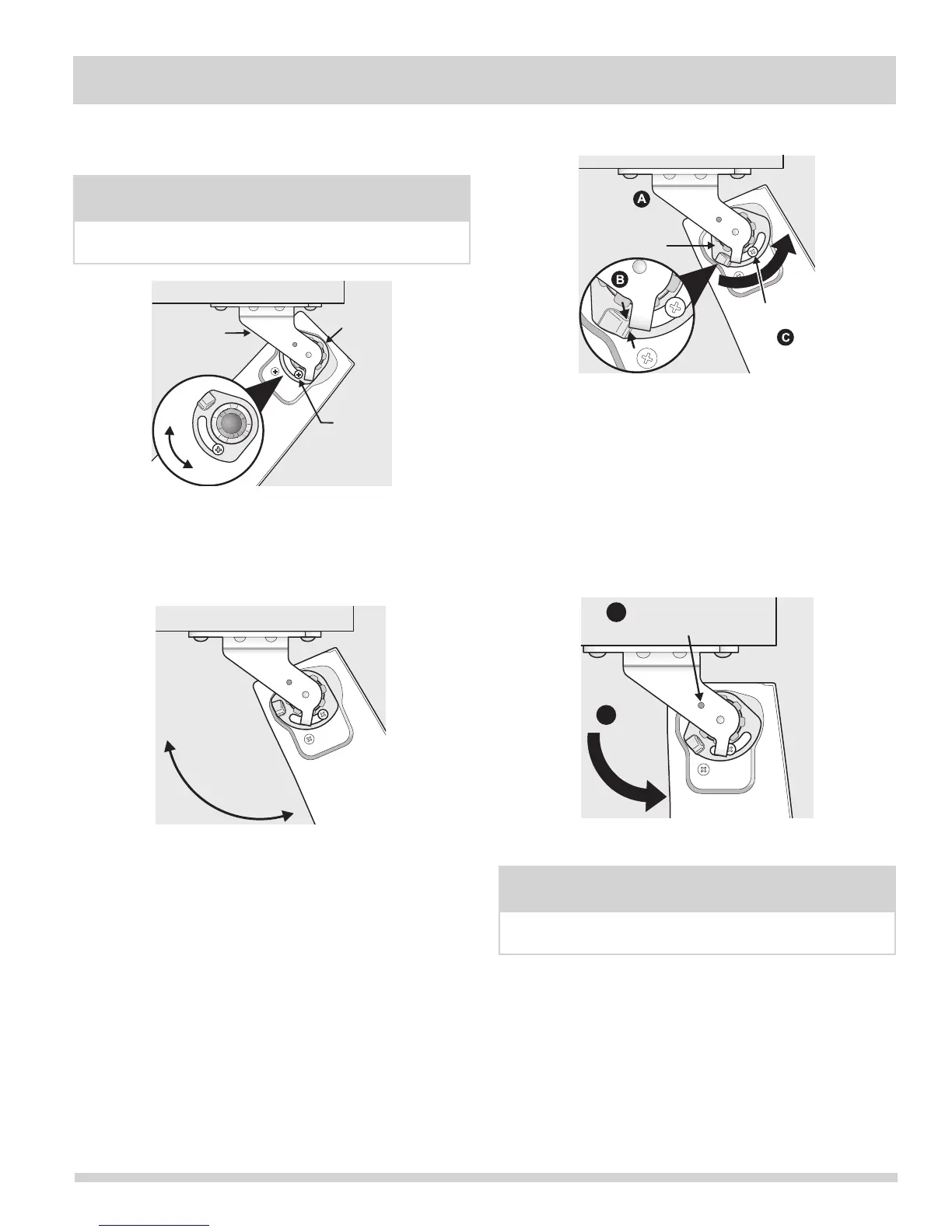 A

B

C