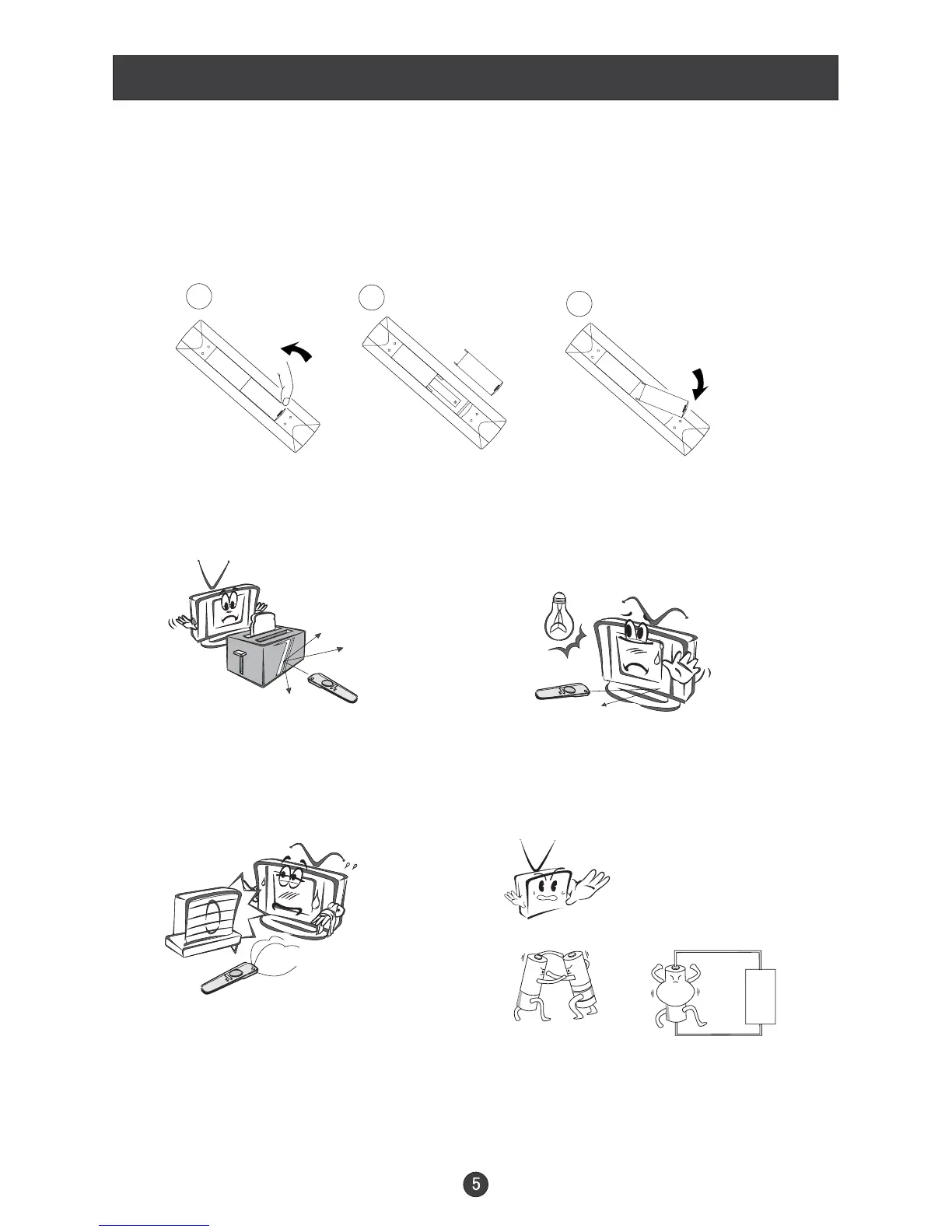 5