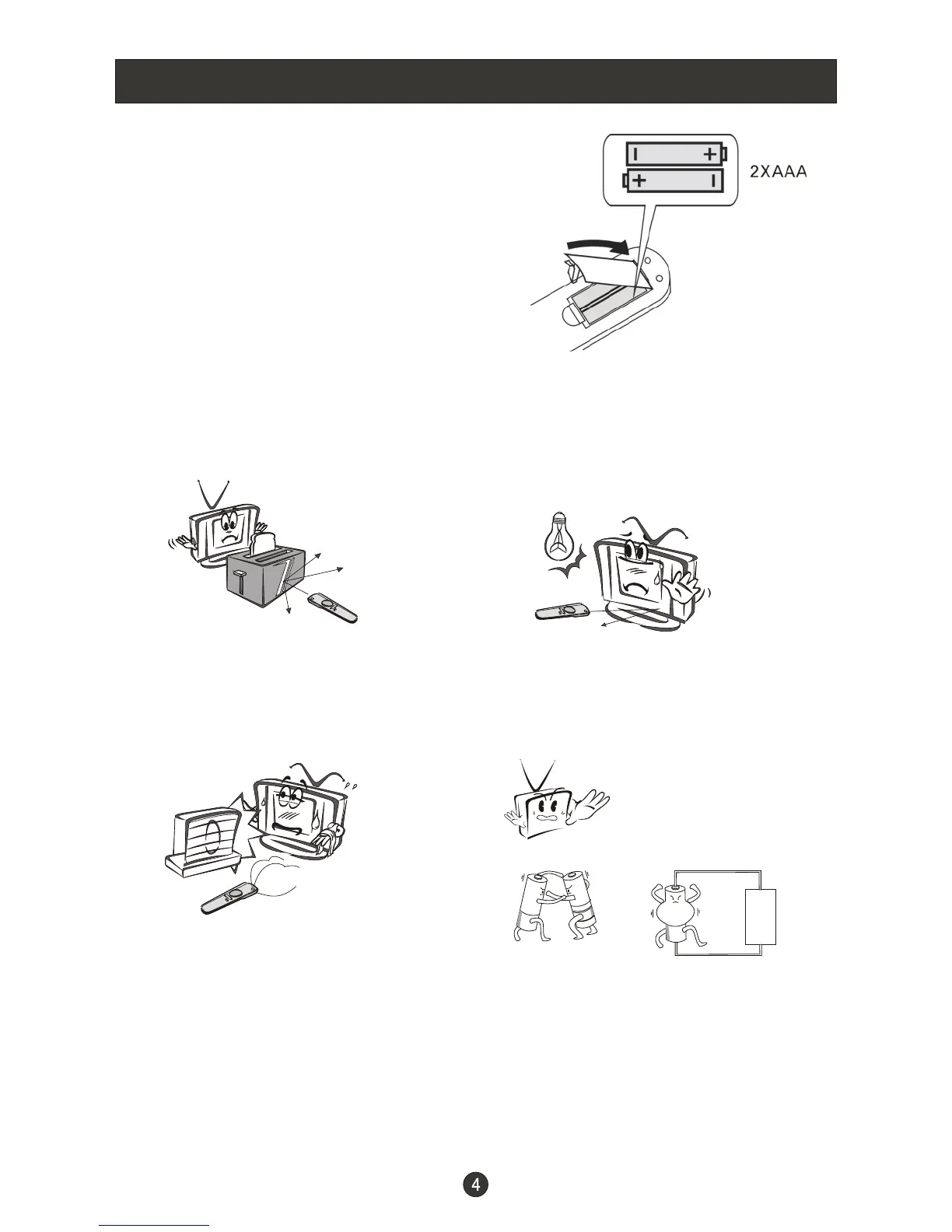 2XAAA

4