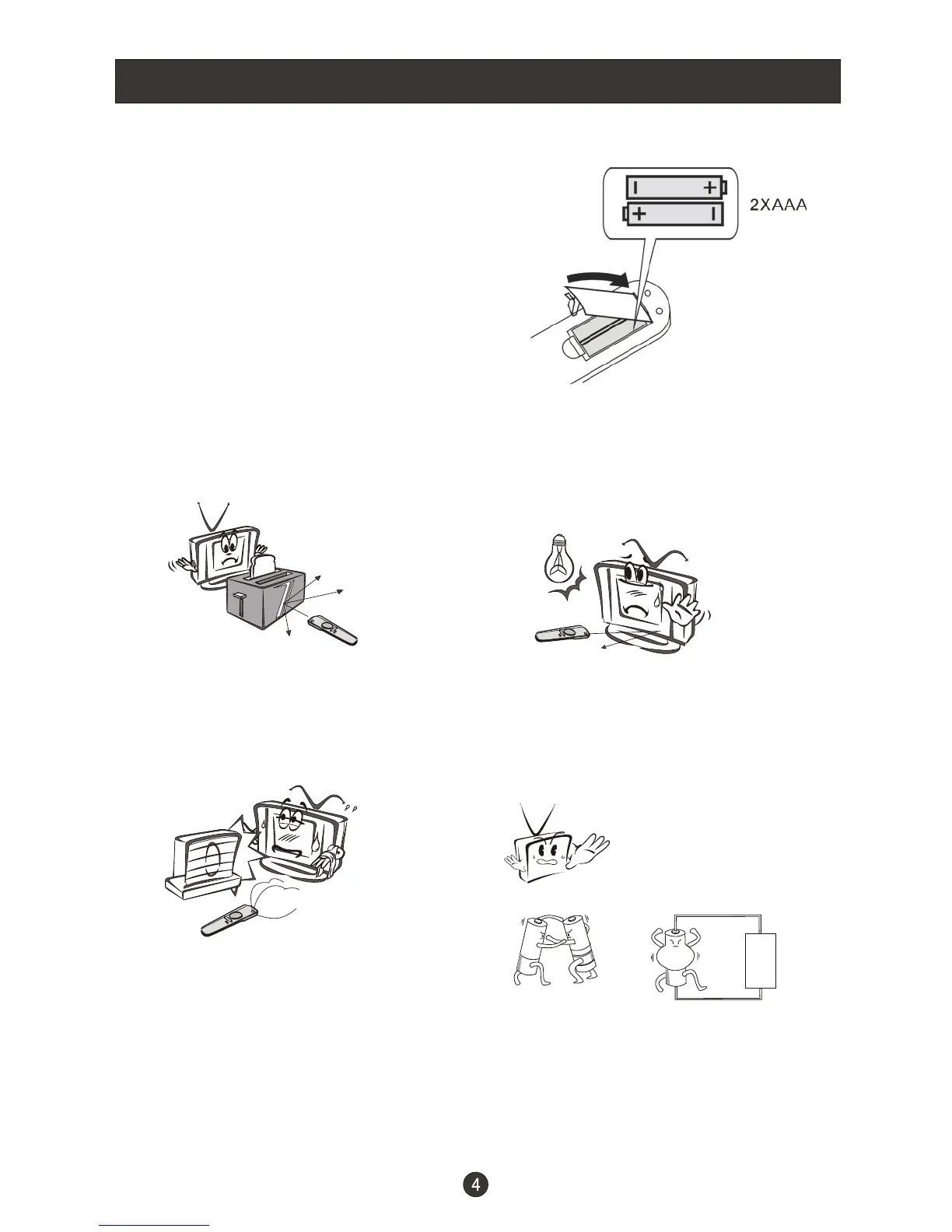 2XAAA

4