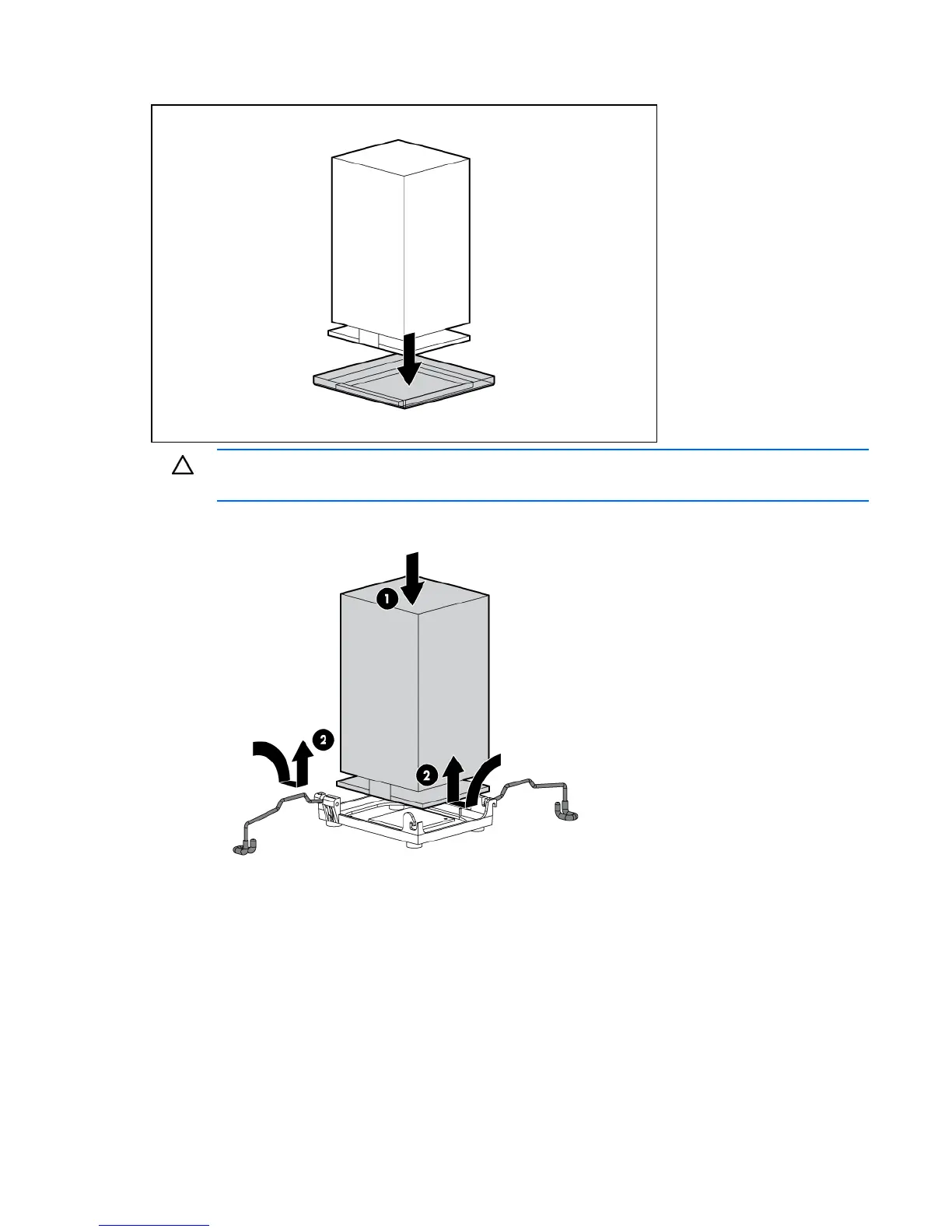 1
2
2