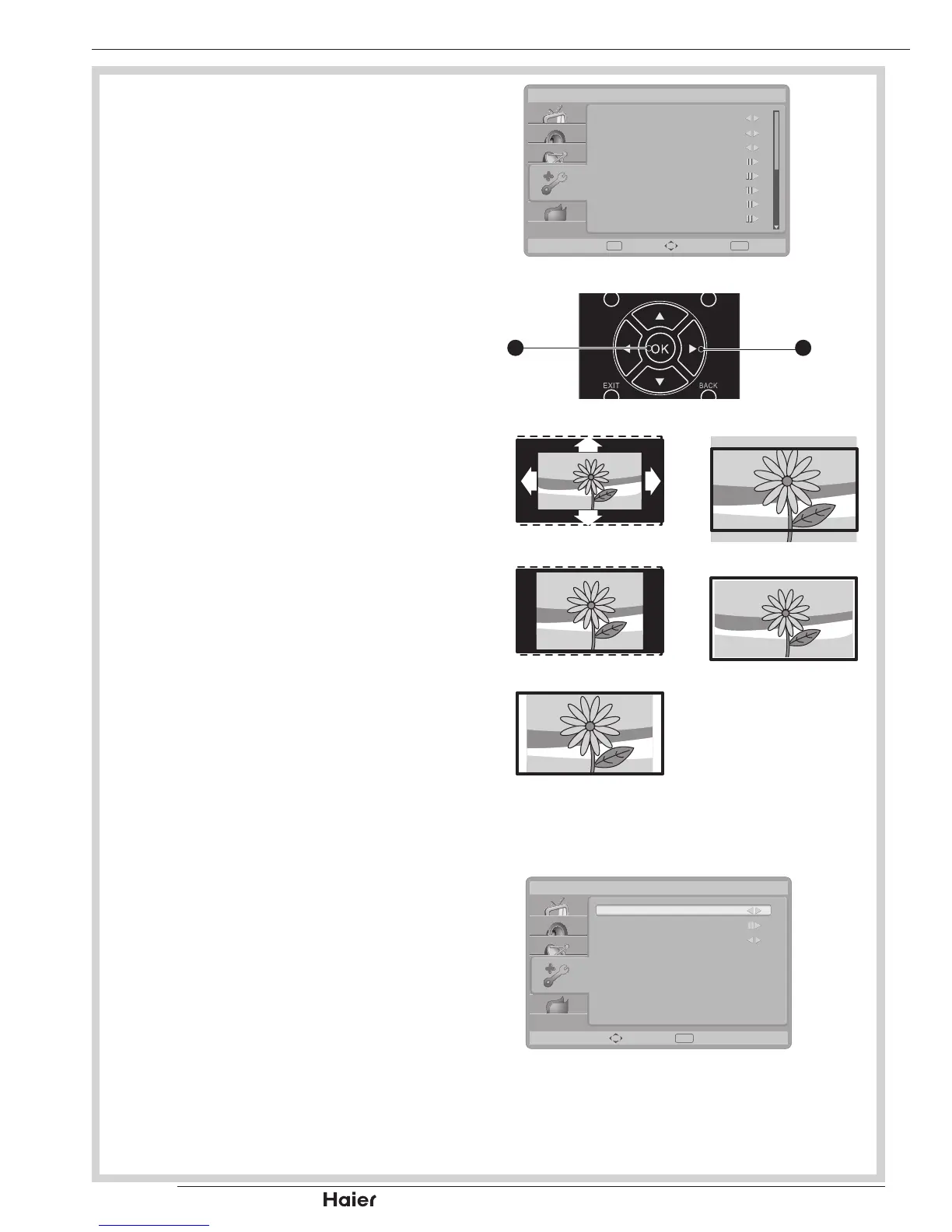 OK

EXIT

BACK

Haier