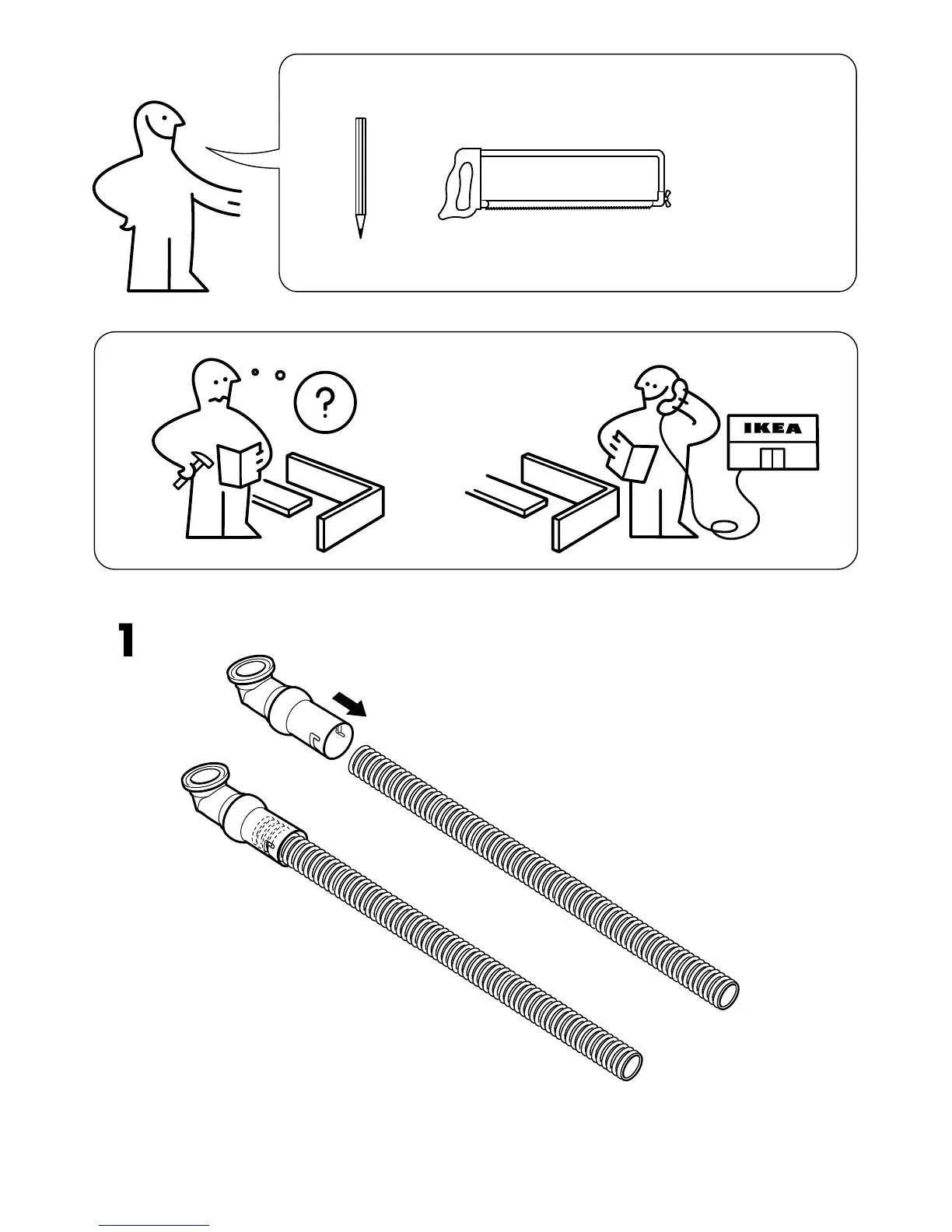 ?

IKEA

1