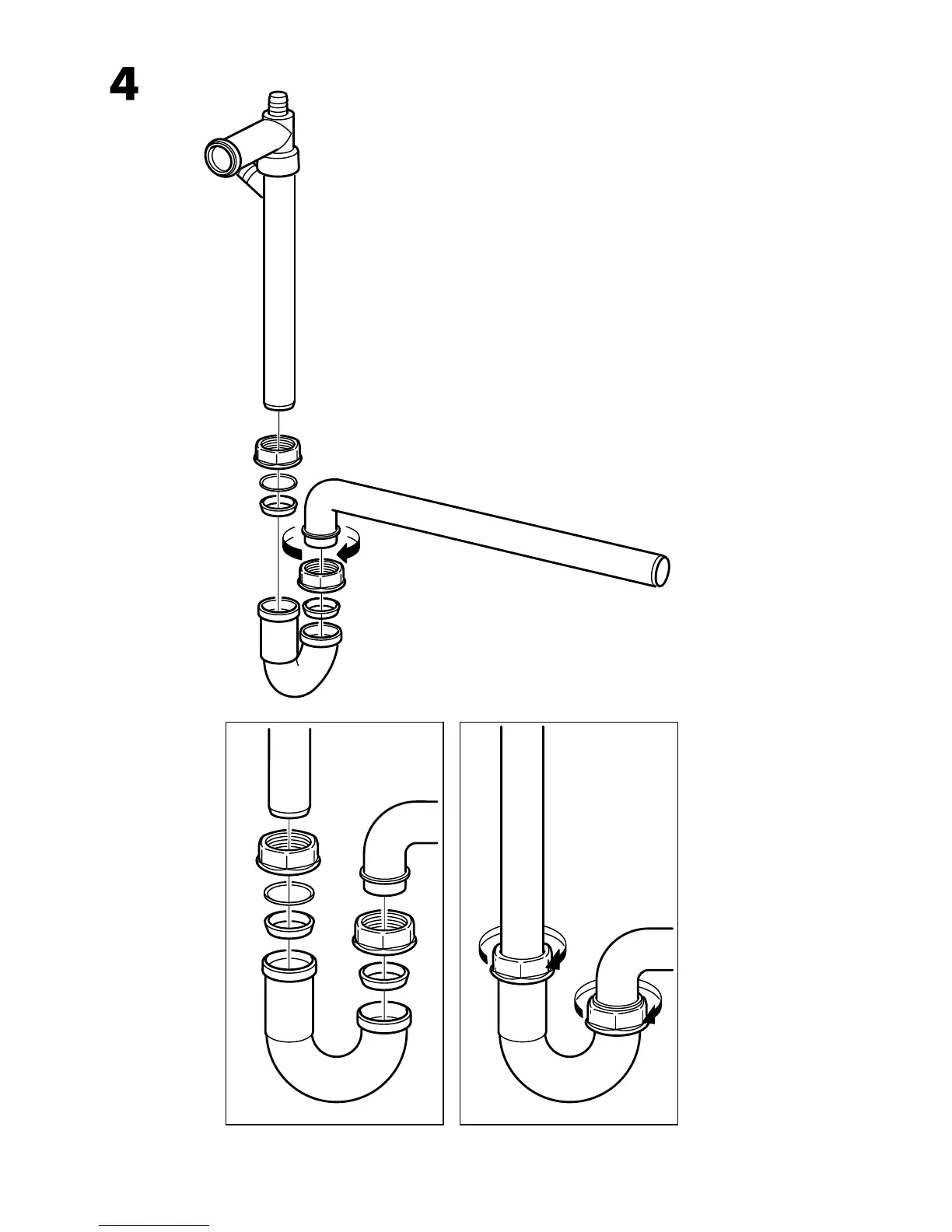 4