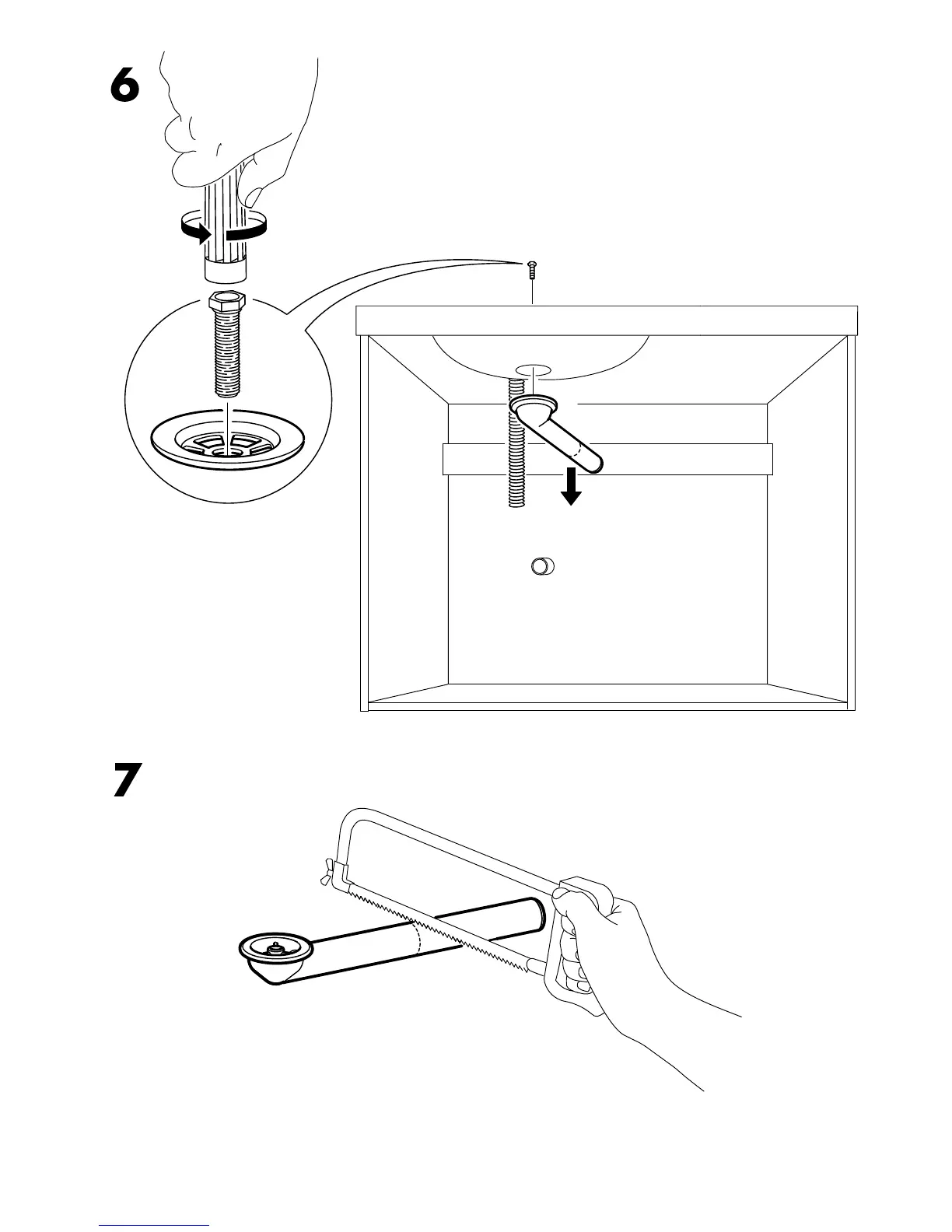 6

7