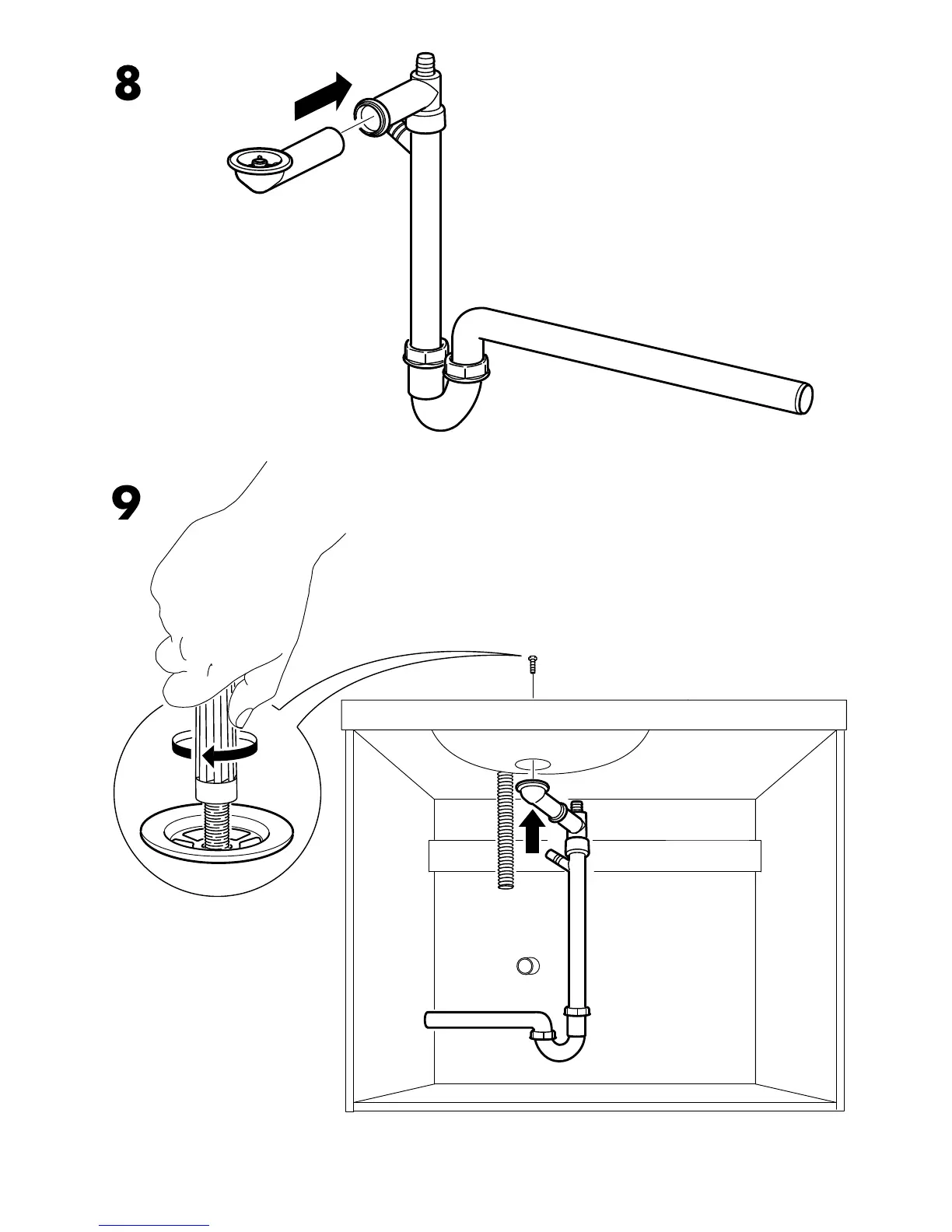 8

9