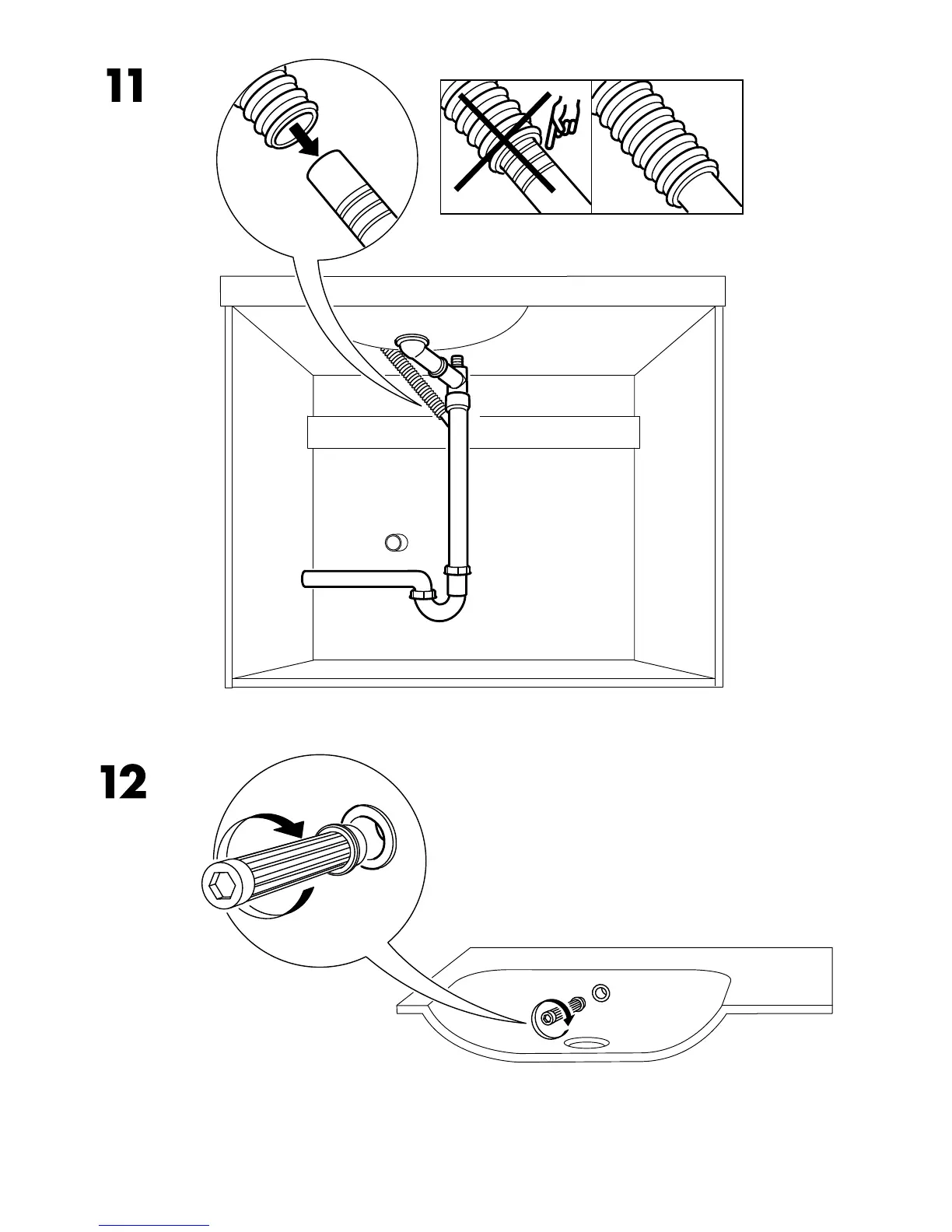 11

12