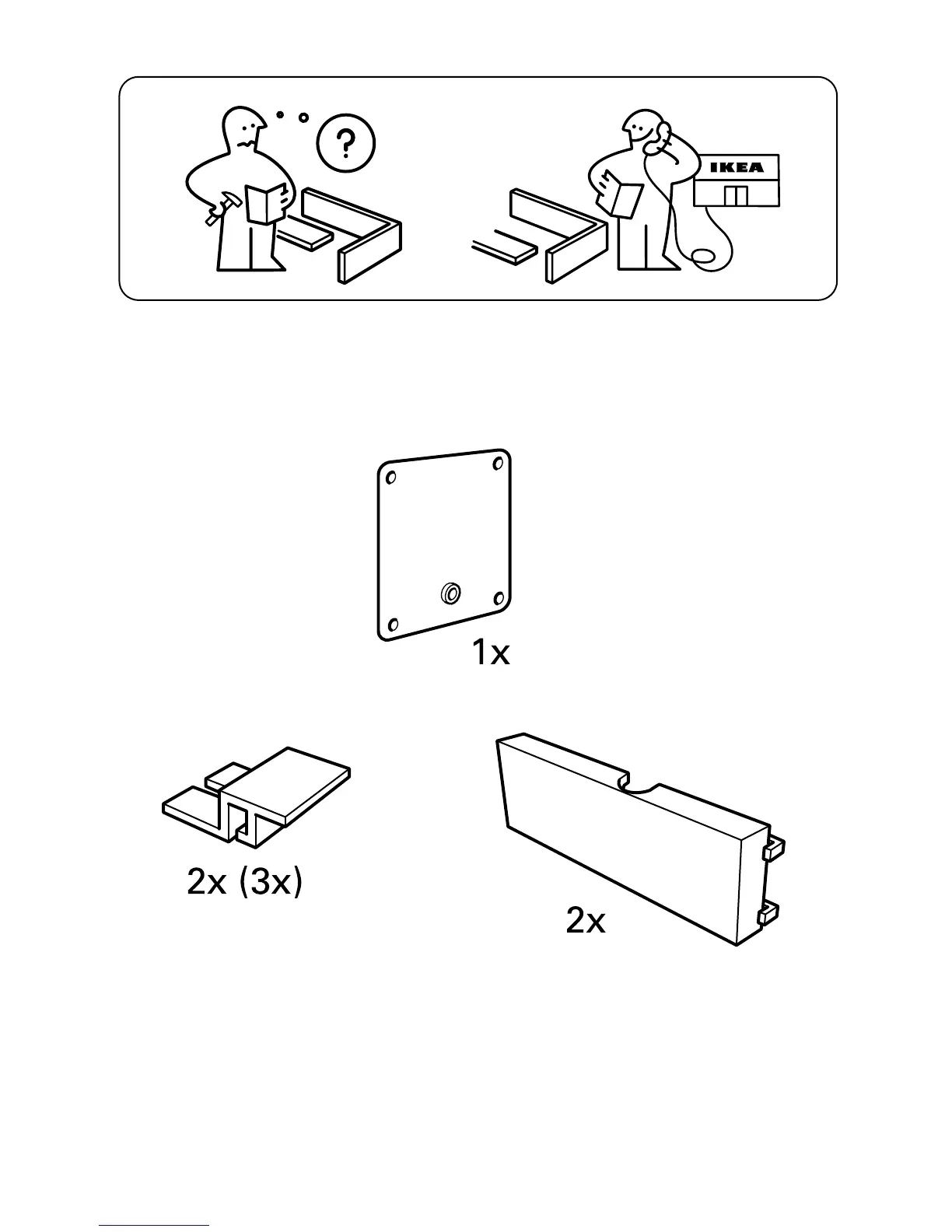 ?

IKEA

1x

2x (3x)

2x