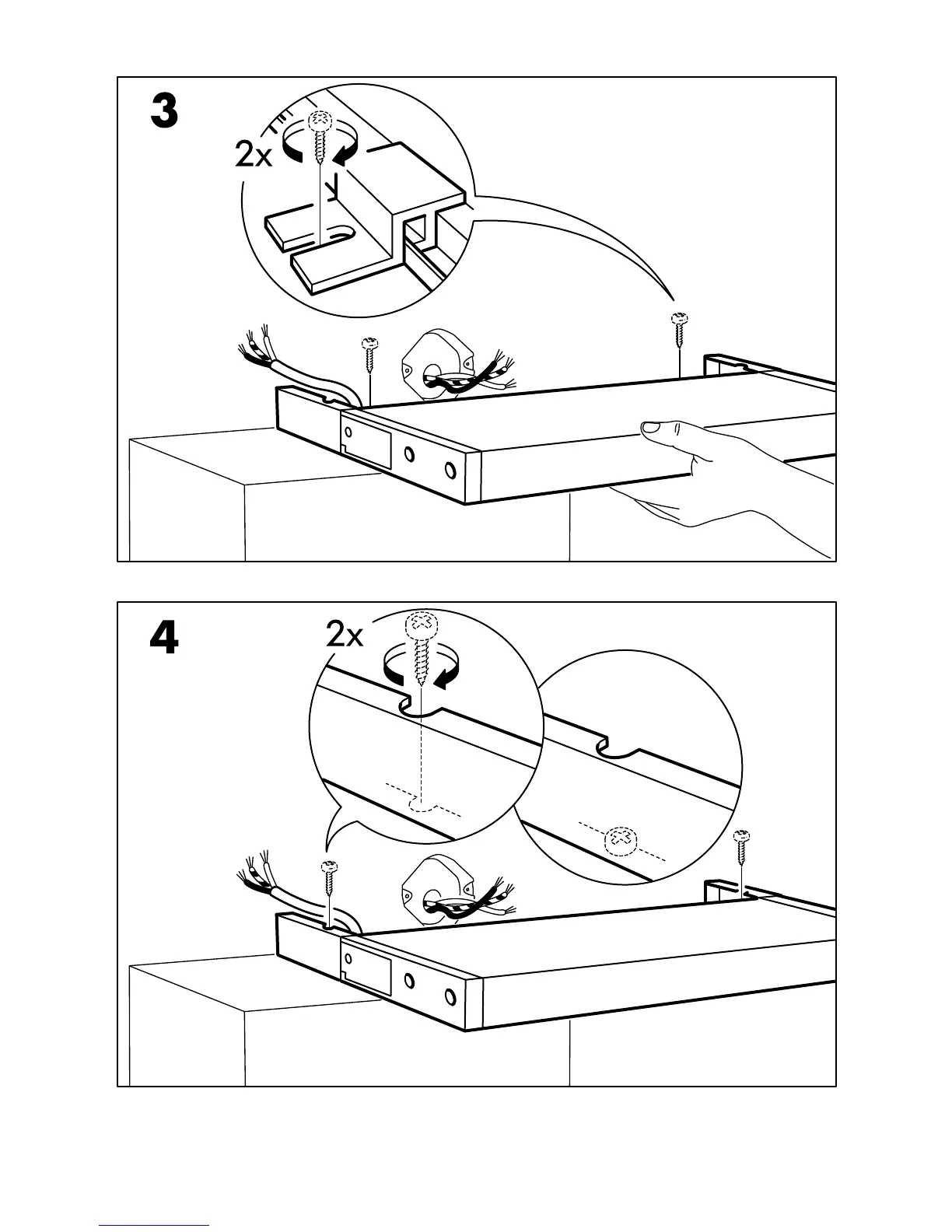 3

2x

4

2x