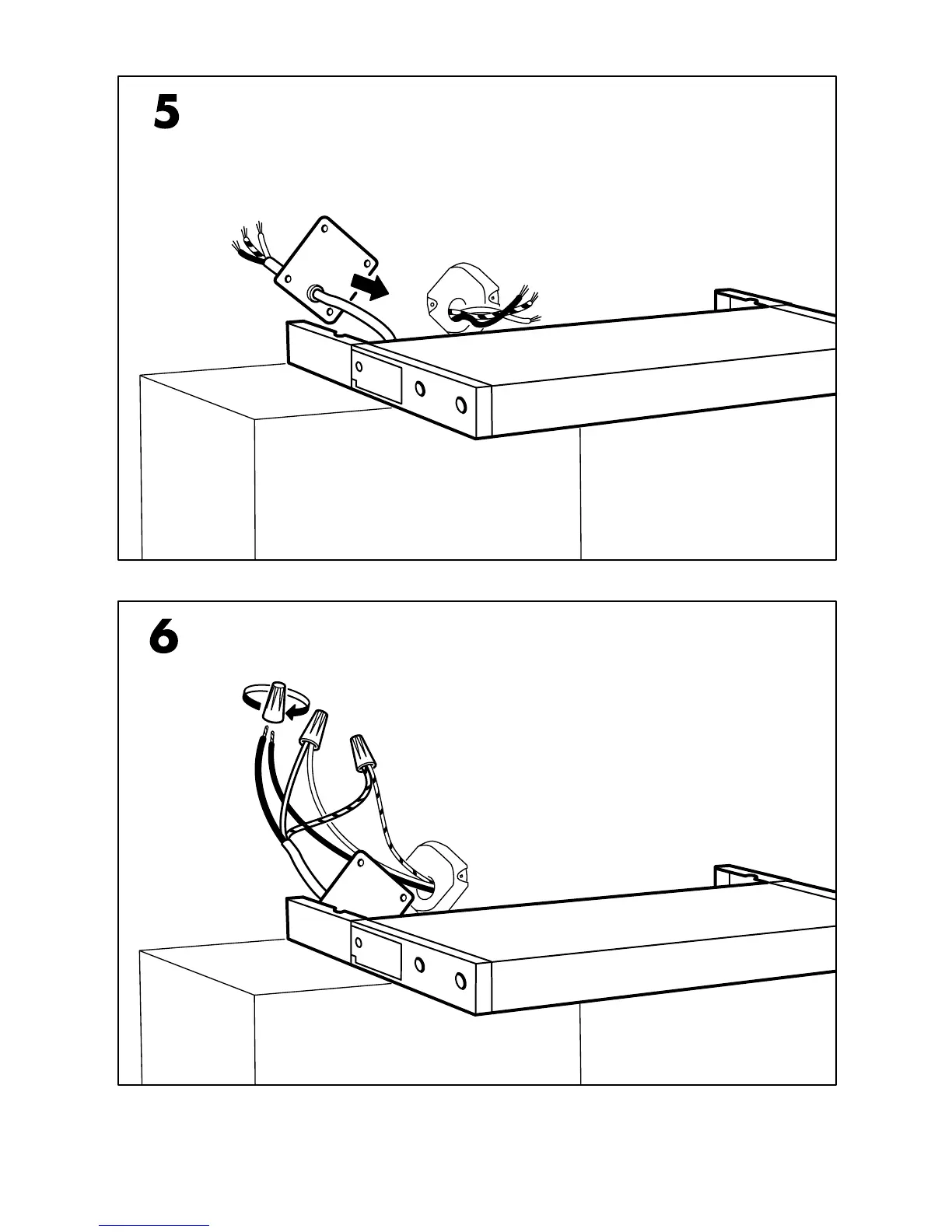 5

6