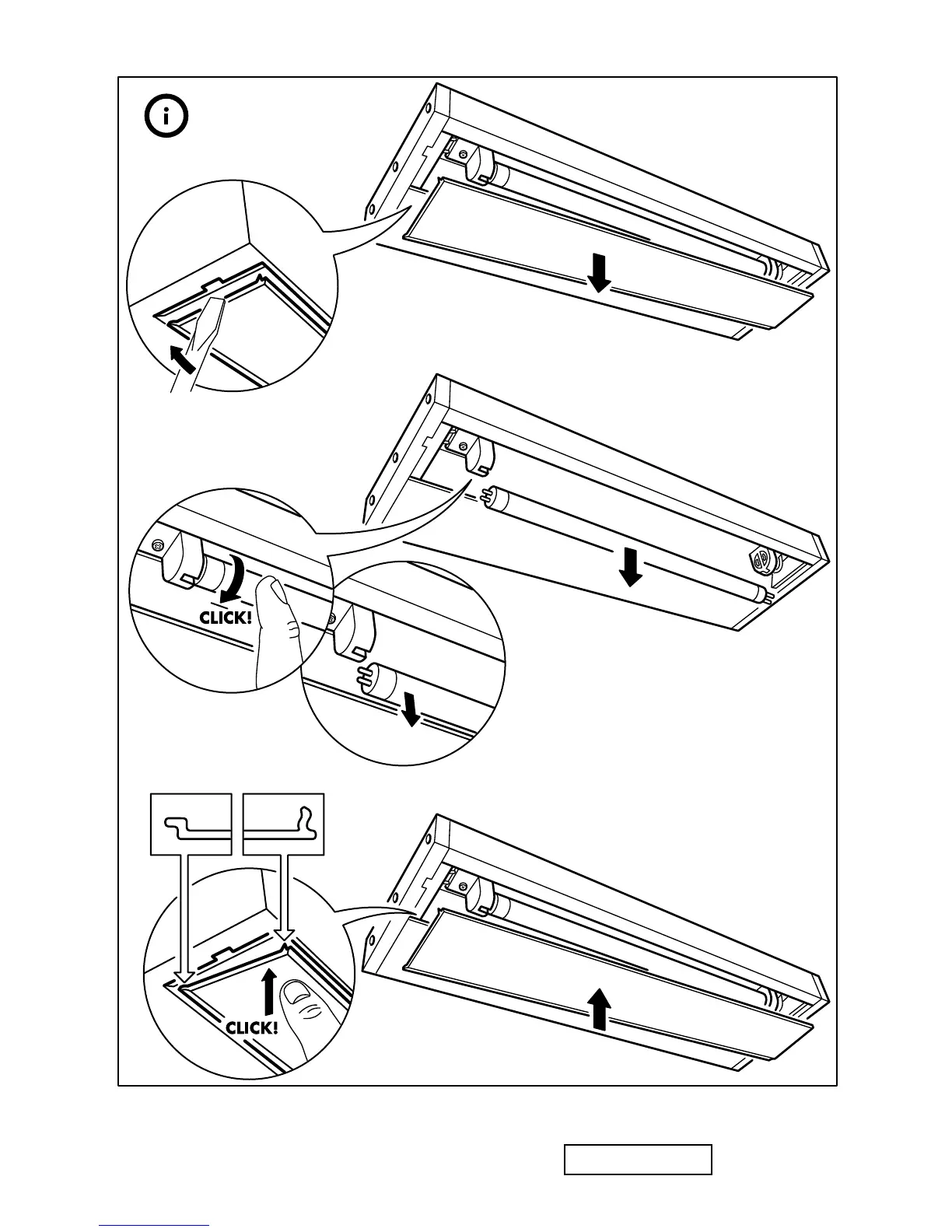 i

CLICK!

CLICK!