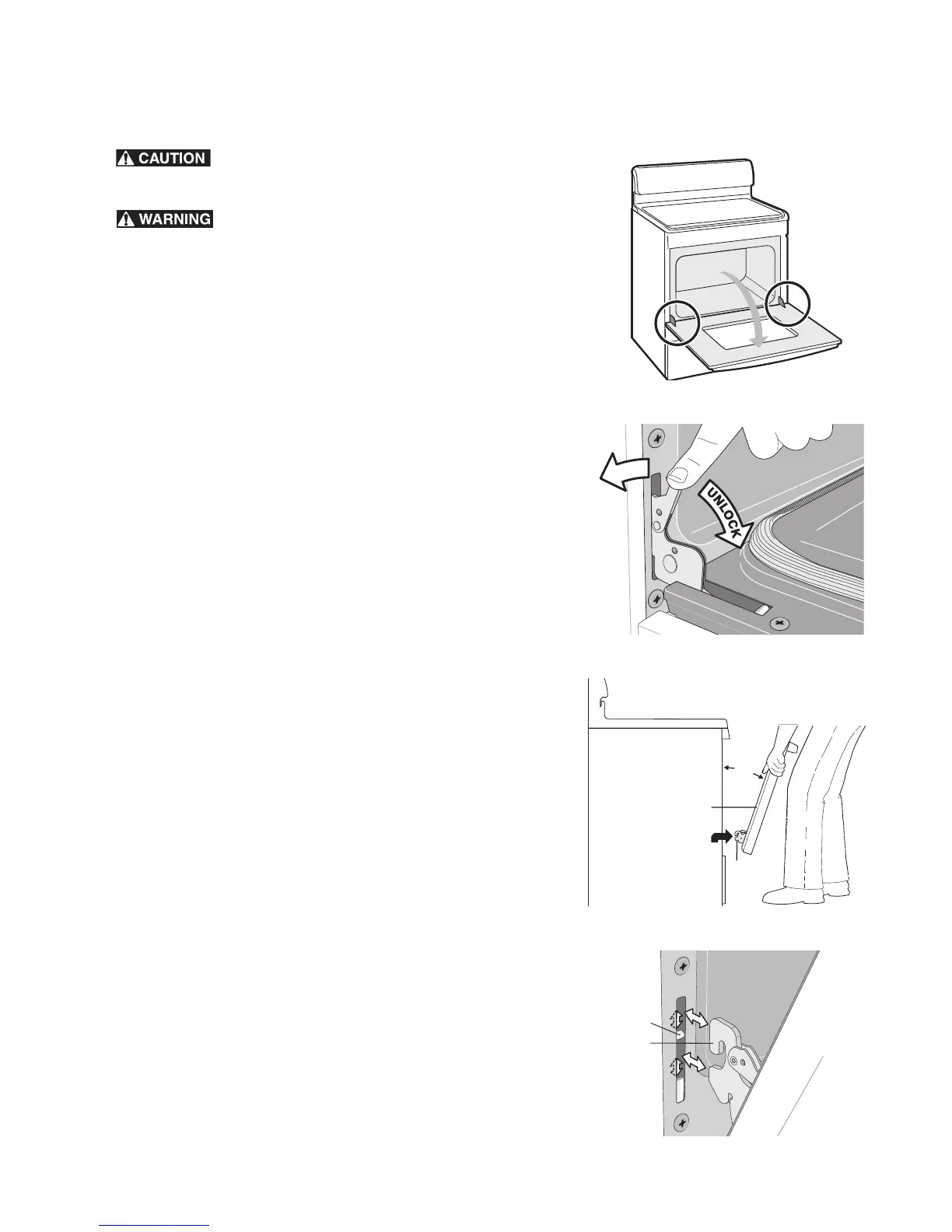 CAUTION

WARNING

UNLOCK