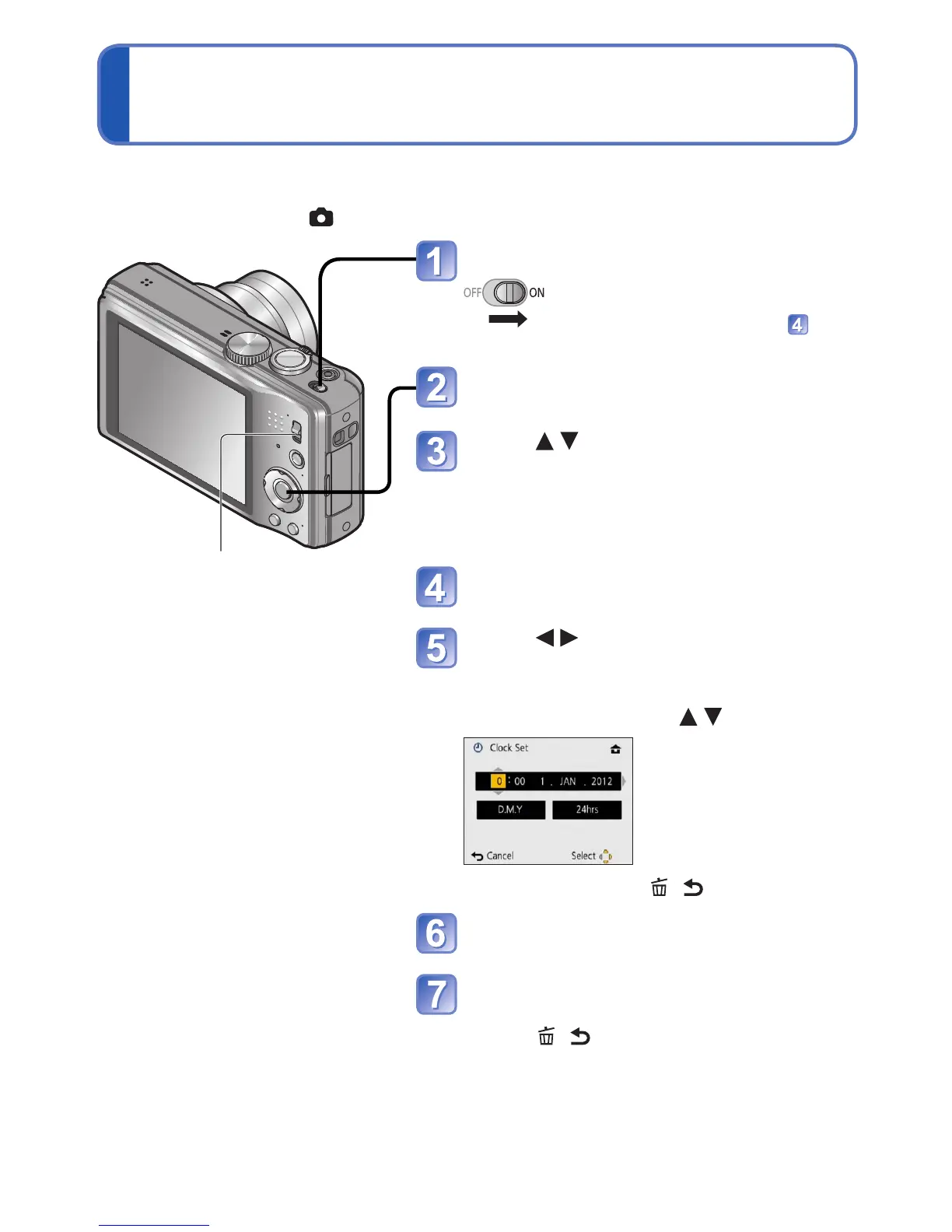 1

OFF ON

4

2

3

4

5

Clock Set

0 : 00 1 . JAN . 2012

D.M.Y

24hrs

Cancel

Select

6

7