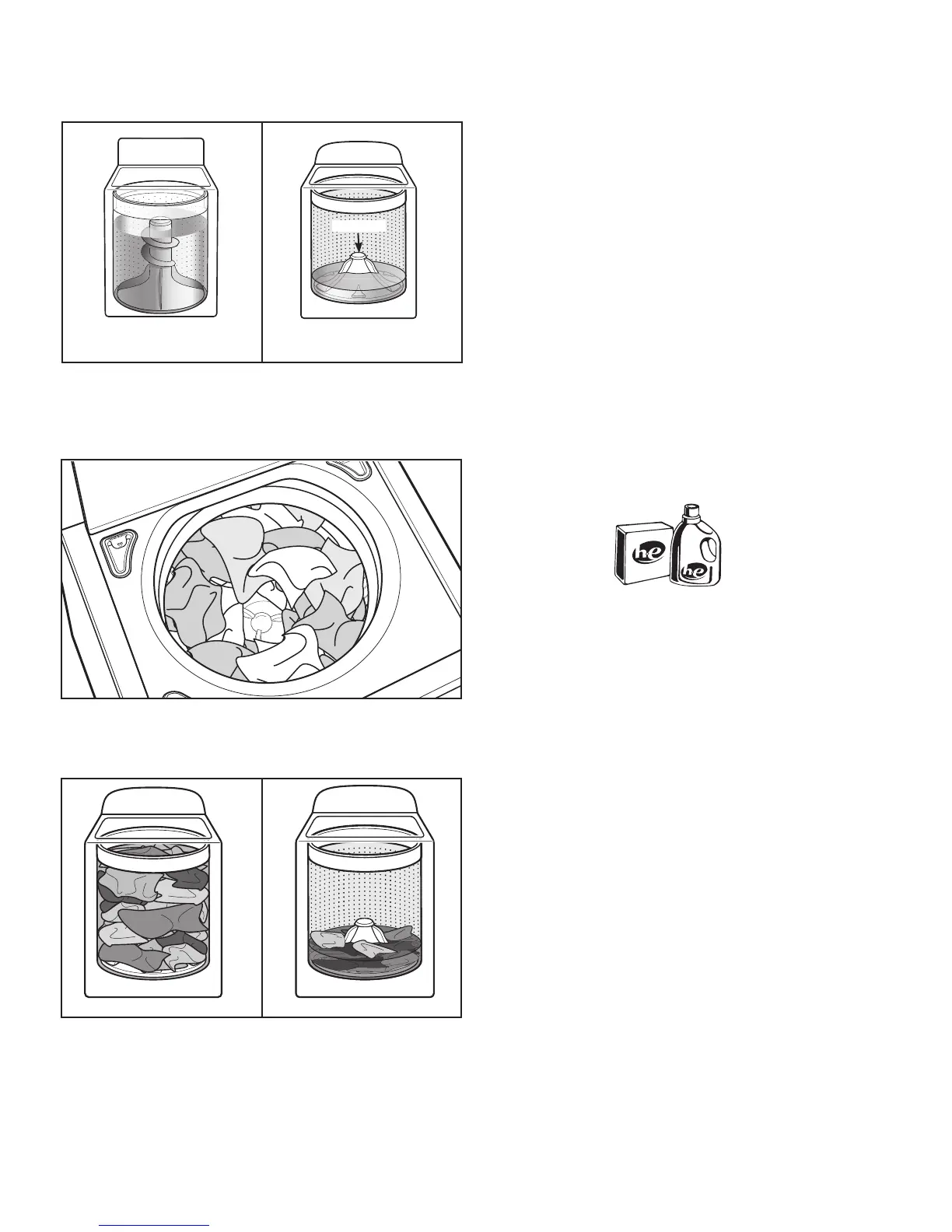 he

he