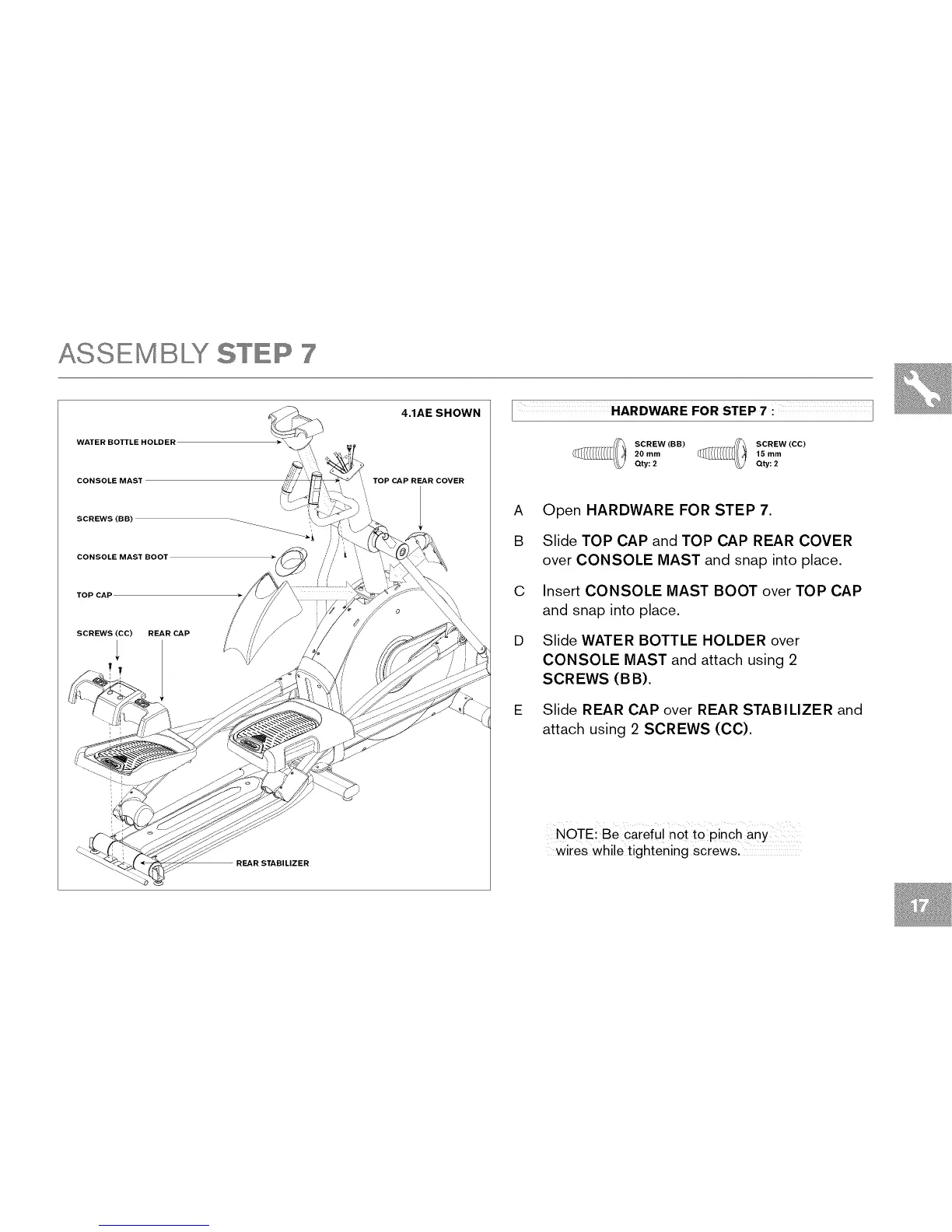 ASSEMBLY STEP 7

4.1AE SHOWN

WATER BOTTLE HOLDER

CONSOLE MAST

TOP CAP REAR COVER

SCREWS (BB)

CONSOLE MAST BOOT

TOP CAP

SCREWS (CC) REAR CAP

REAR STABILIZER

HARDWARE FOR STEP 7 :

SCREW (BB)
20 mm
Qty: 2

SCREW (CC)
15 mm
Qty: 2

A Open HARDWARE FOR STEP 7.

B Slide TOP CAP and TOP CAP REAR COVER over CONSOLE MAST and snap into place.

C Insert CONSOLE MAST BOOT over TOP CAP and snap into place.

D Slide WATER BOTTLE HOLDER over CONSOLE MAST and attach using 2 SCREWS (BB).

E Slide REAR CAP over REAR STABILIZER and attach using 2 SCREWS (CC).

NOTE: Be careful not to pinch any wires while tightening screws.

17